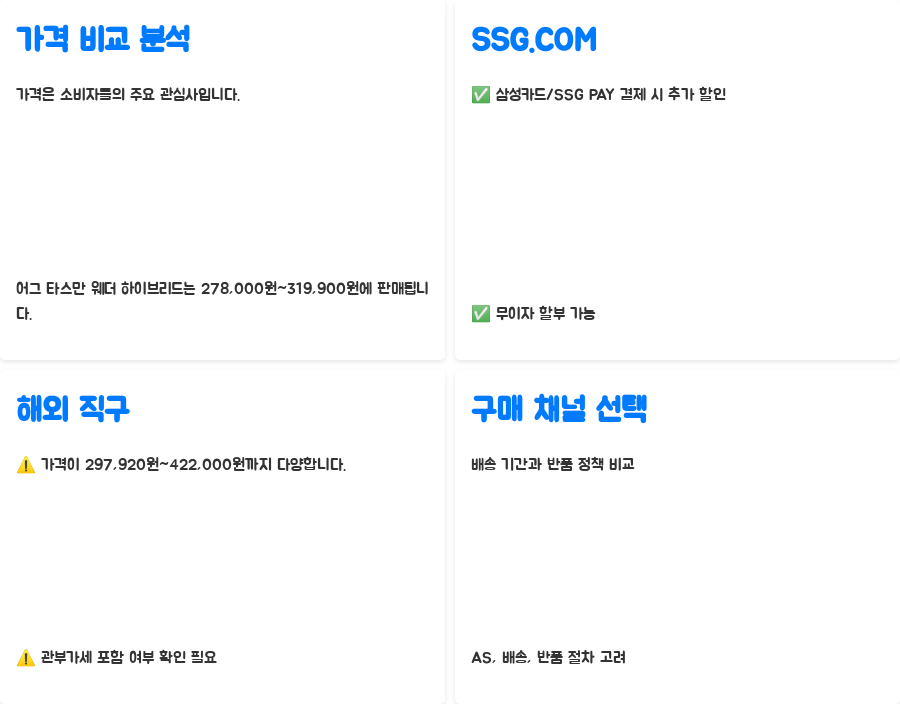 가격 비교 분석

가격은 소비자들의 주요 관심사입니다.

어그 타스만 웨더 하이브리드는 278,000원~319,900원에 판매됩니다.

SSG.COM

✅ 삼성카드/SSG PAY 결제 시 추가 할인

✅ 무이자 할부 가능

해외 직구

⚠️ 가격이 297,920원~422,000원까지 다양합니다.

⚠️ 관부가세 포함 여부 확인 필요

구매 채널 선택

배송 기간과 반품 정책 비교

AS, 배송, 반품 절차 고려