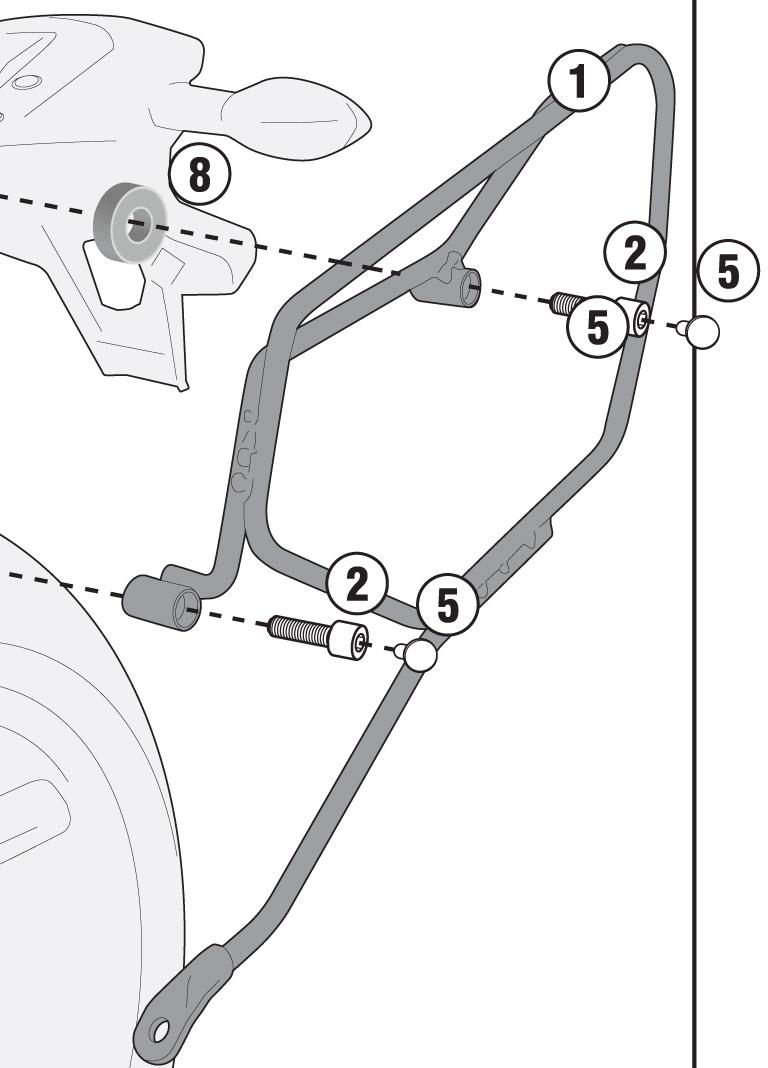 1
8
2
5
5
2
5