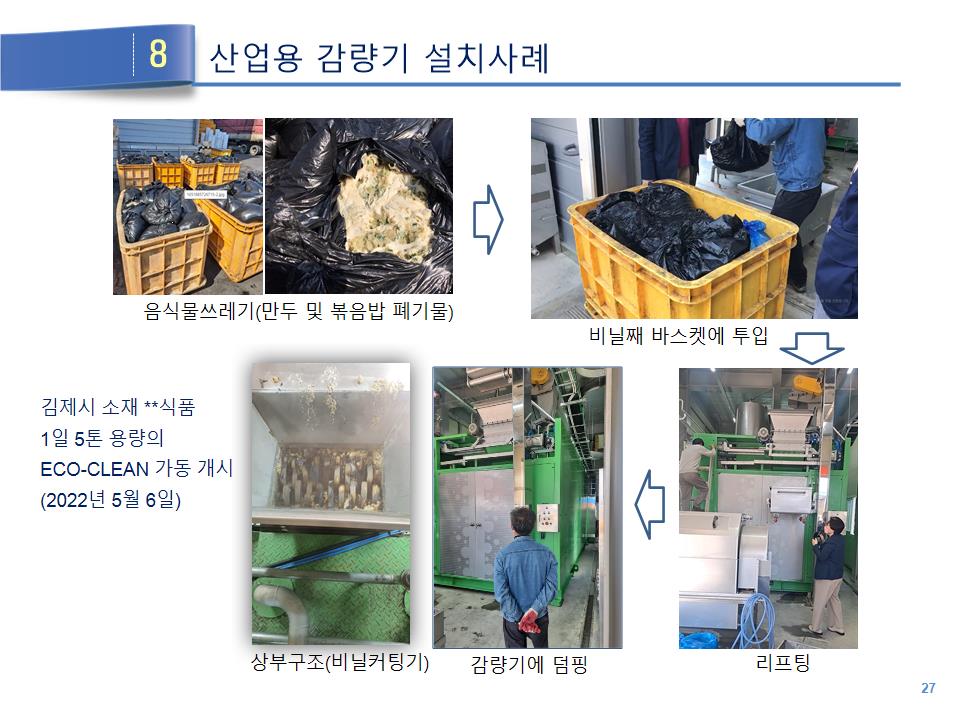 8 산업용 감량기 설치사례

음식물쓰레기(만두 및 볶음밥 폐기물)

비닐째 바스켓에 투입

김제시 소재 **식품
1일 5톤 용량의
ECO-CLEAN 가동 개시
(2022년 5월 6일)

상부구조(비닐커팅기)

감량기에 덤핑

리프팅

27