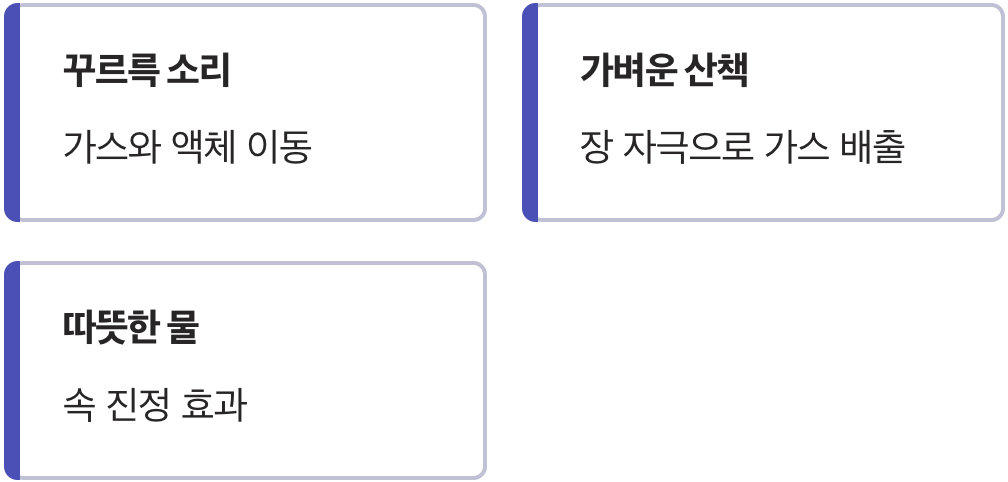 꾸르륵 소리

가스와 액체 이동

가벼운 산책

장 자극으로 가스 배출

따뜻한 물

속 진정 효과