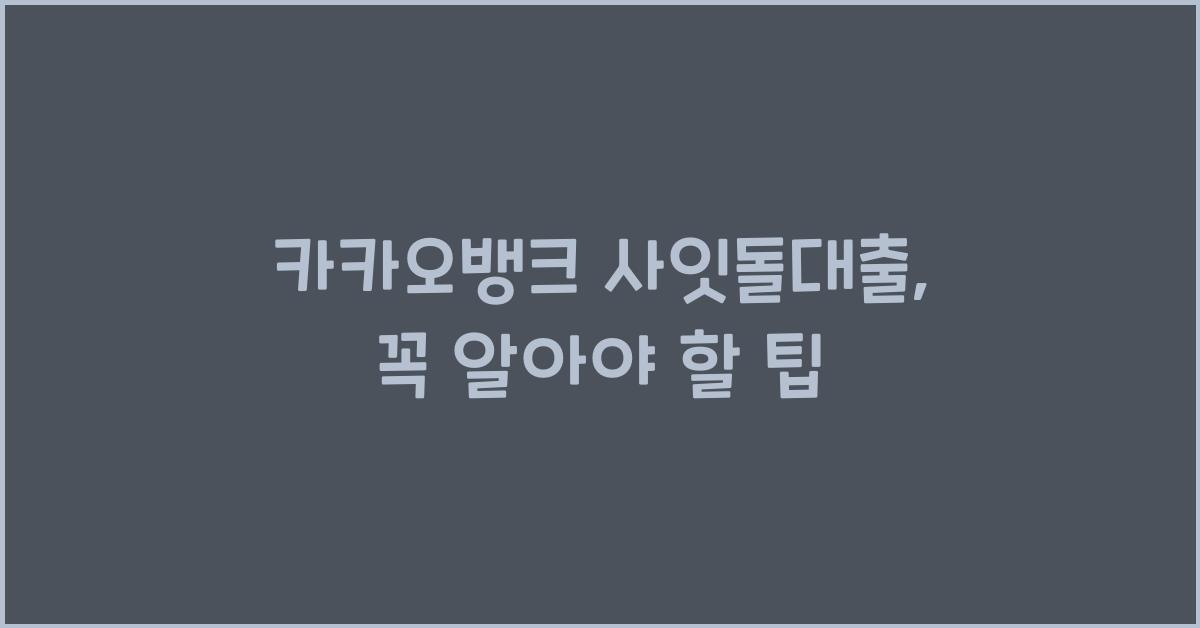 카카오뱅크 사잇돌대출,
꼭 알아야 할 팁