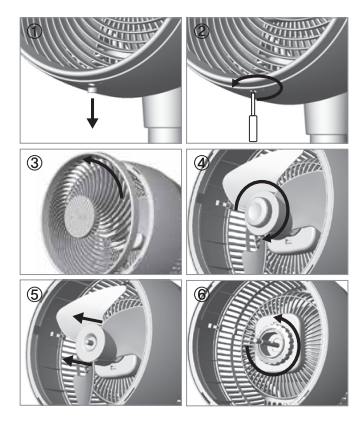 ①

②

③

④

⑤

⑥