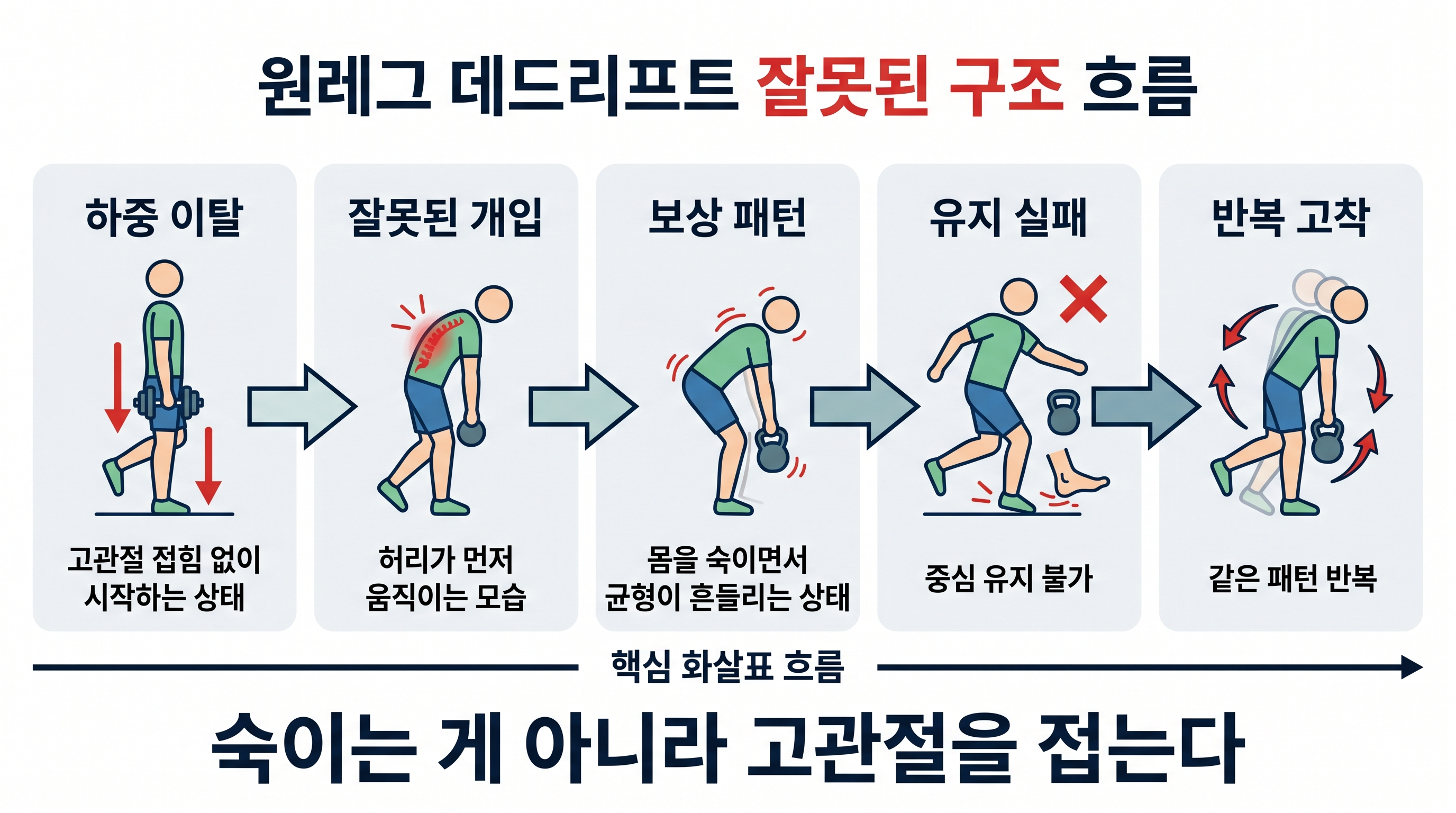 원레그 데드리프트 잘못된 구조 흐름

하중 이탈

고관절 접힘 없이 시작하는 상태

잘못된 개입

허리가 먼저 움직이는 모습

보상 패턴

몸을 숙이면서 균형이 흔들리는 상태

유지 실패

중심 유지 불가

반복 고착

같은 패턴 반복

핵심 화살표 흐름

숙이는 게 아니라 고관절을 접는다