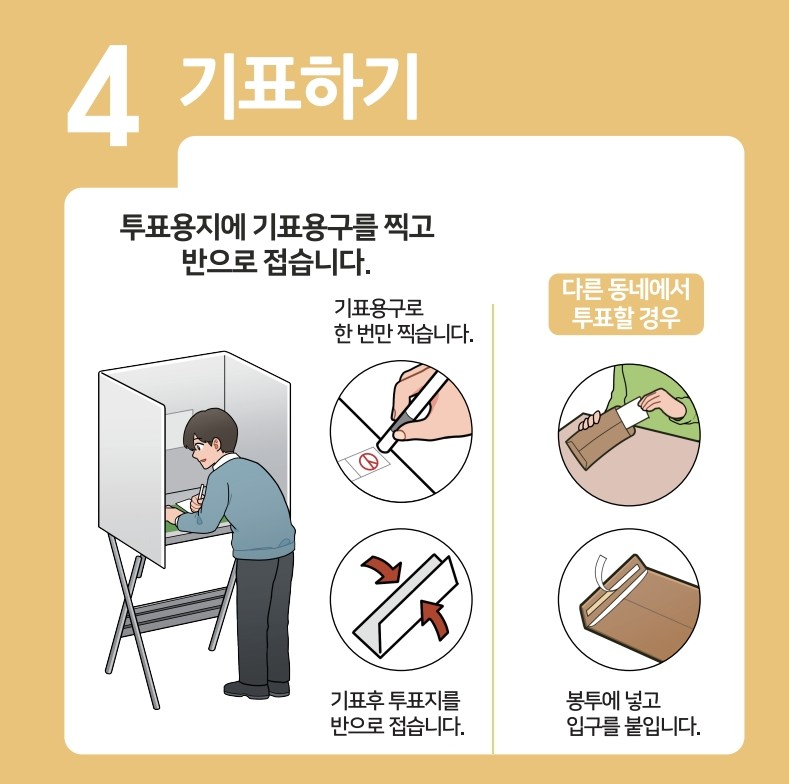 4 기표하기

투표용지에 기표용구를 찍고 반으로 접습니다.

기표용구로 한 번만 찍습니다.

기표후 투표지를 반으로 접습니다.

다른 동네에서 투표할 경우

봉투에 넣고 입구를 붙입니다.