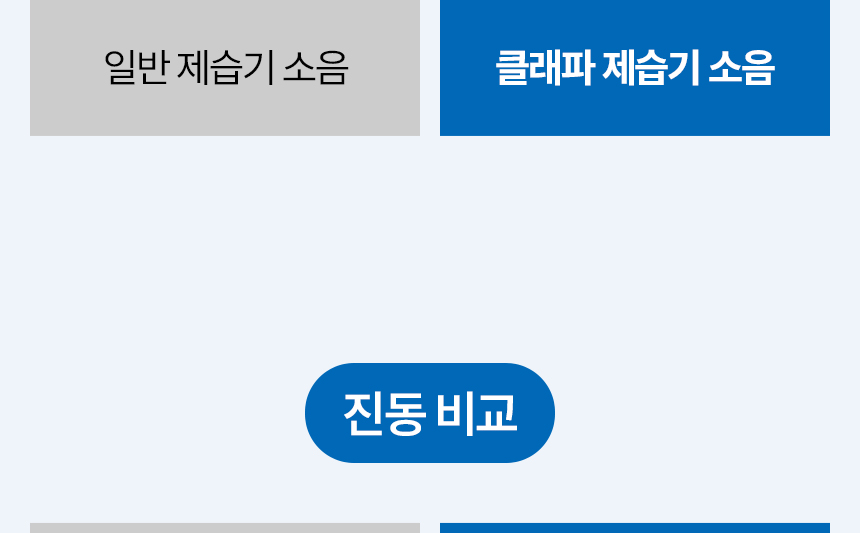 일반 제습기 소음

클래파 제습기 소음

진동 비교