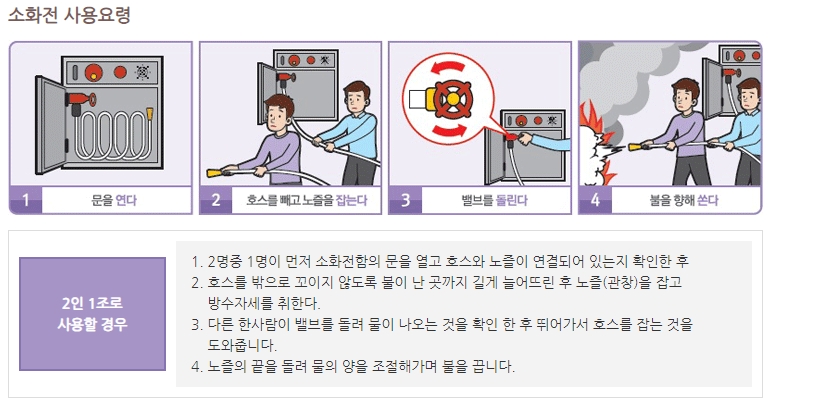 소화전 사용요령

1 문을 연다

2 호스를 빼고 노즐을 잡는다

3 밸브를 돌린다

4 불을 향해 쏜다

2인 1조로 사용할 경우

1. 2명중 1명이 먼저 소화전함의 문을 열고 호스와 노즐이 연결되어 있는지 확인한 후
2. 호스를 밖으로 꼬이지 않도록 불이 난 곳까지 길게 늘어뜨린 후 노즐(관창)을 잡고 방수자세를 취한다.
3. 다른 한사람이 밸브를 돌려 물이 나오는 것을 확인 한 후 뛰어가서 호스를 잡는 것을 도와줍니다.
4. 노즐의 끝을 돌려 물의 양을 조절해가며 불을 끕니다.