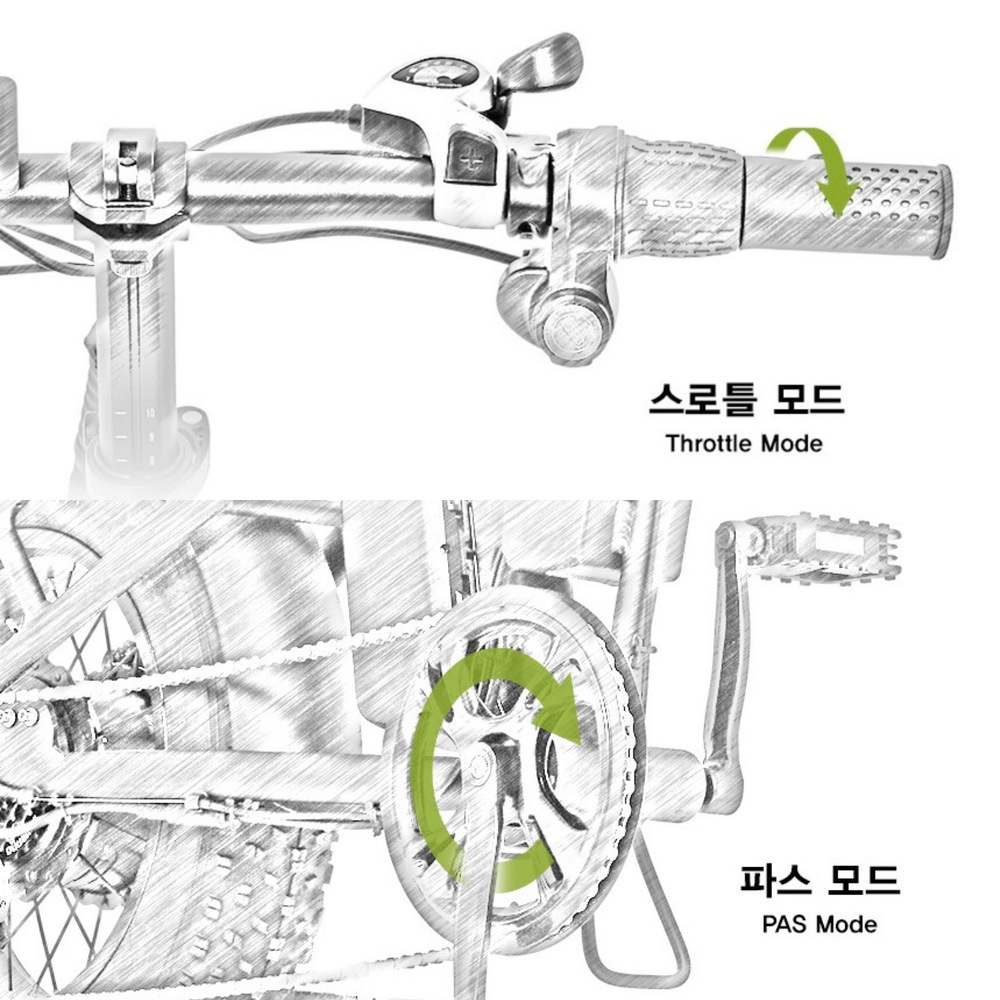 스로틀 모드
Throttle Mode

파스 모드
PAS Mode