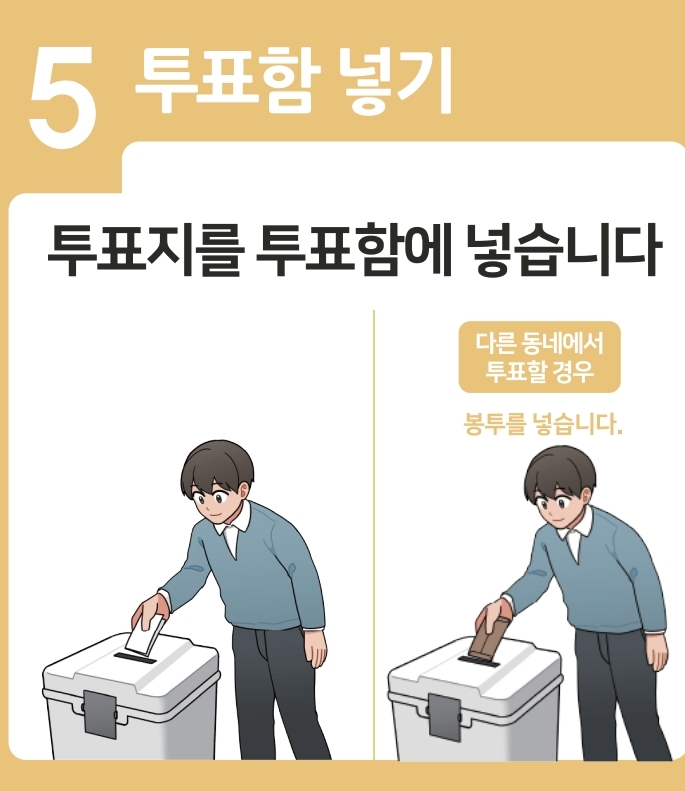 5 투표함 넣기

투표지를 투표함에 넣습니다

다른 동네에서 투표할 경우

봉투를 넣습니다.