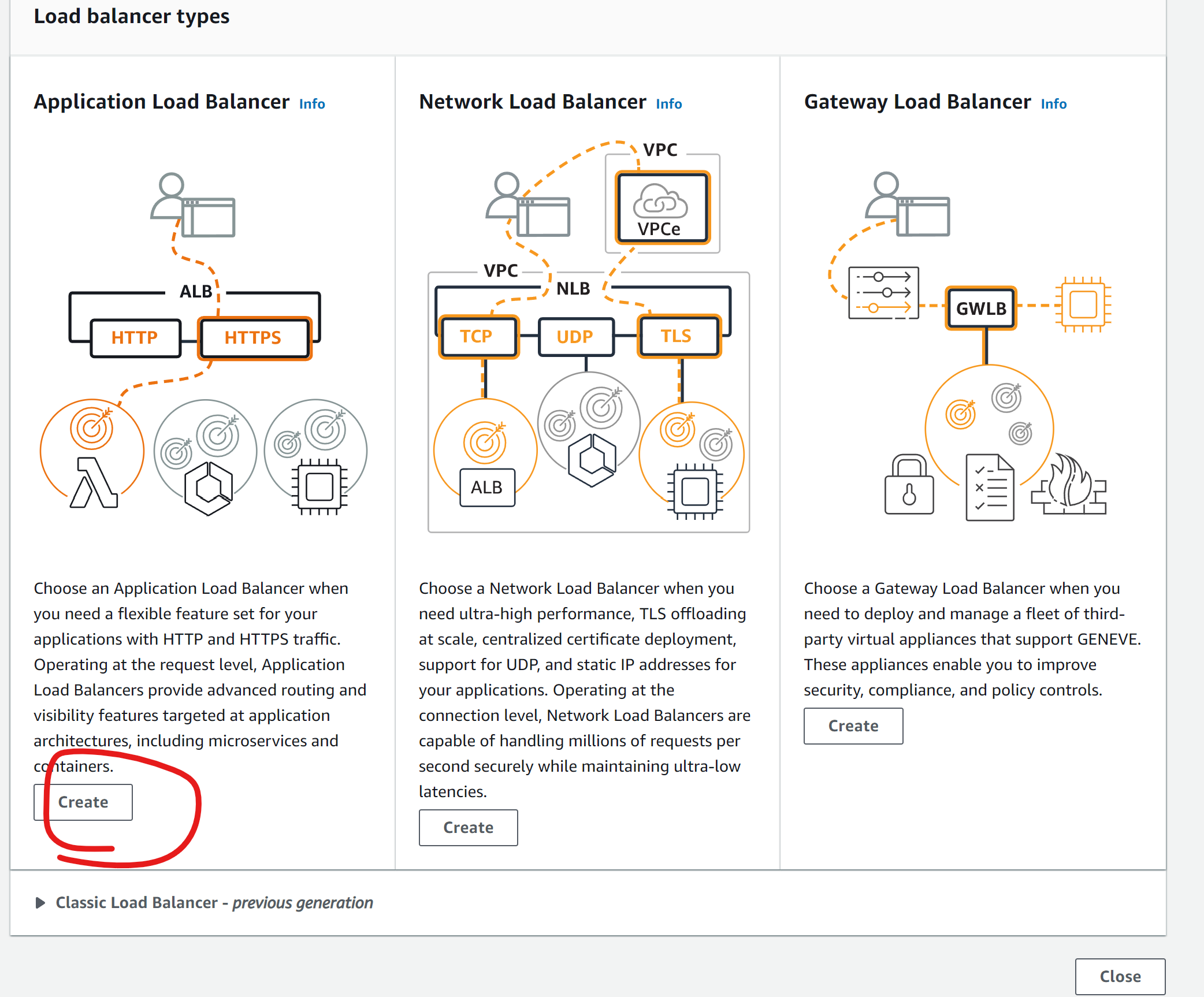 Load balancer types

Application Load Balancer Info

ALB
HTTP
HTTPS

Choose an Application Load Balancer when you need a flexible feature set for your applications with HTTP and HTTPS traffic. Operating at the request level, Application Load Balancers provide advanced routing and visibility features targeted at application architectures, including microservices and containers.

Create

Network Load Balancer Info

VPC
VPCe
VPC
NLB
TCP
UDP
TLS
ALB

Choose a Network Load Balancer when you need ultra-high performance, TLS offloading at scale, centralized certificate deployment, support for UDP, and static IP addresses for your applications. Operating at the connection level, Network Load Balancers are capable of handling millions of requests per second securely while maintaining ultra-low latencies.

Create

Gateway Load Balancer Info

GWLB

Choose a Gateway Load Balancer when you need to deploy and manage a fleet of third-party virtual appliances that support GENEVE. These appliances enable you to improve security, compliance, and policy controls.

Create

Classic Load Balancer - previous generation

Close