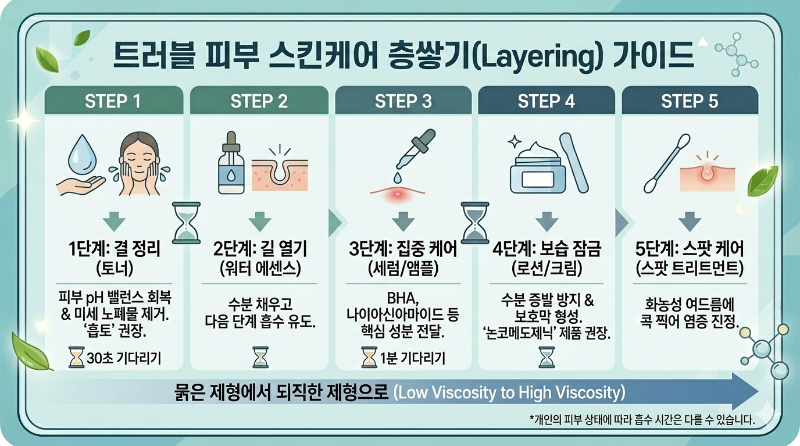 트러블 피부 스킨케어 층쌓기(Layering) 가이드

STEP 1

1단계: 결 정리 (토너)

피부 pH 밸런스 회복 & 미세 노폐물 제거. '흡토' 권장.

30초 기다리기

STEP 2

2단계: 길 열기 (워터 에센스)

수분 채우고 다음 단계 흡수 유도.

STEP 3

3단계: 집중 케어 (세럼/앰플)

BHA, 나이아신아마이드 등 핵심 성분 전달.

1분 기다리기

STEP 4

4단계: 보습 잠금 (로션/크림)

수분 증발 방지 & 보호막 형성. '논코메도제닉' 제품 권장.

STEP 5

5단계: 스팟 케어 (스팟 트리트먼트)

화농성 여드름에 콕 찍어 염증 진정.

묽은 제형에서 되직한 제형으로 (Low Viscosity to High Viscosity)

*개인의 피부 상태에 따라 흡수 시간은 다를 수 있습니다.