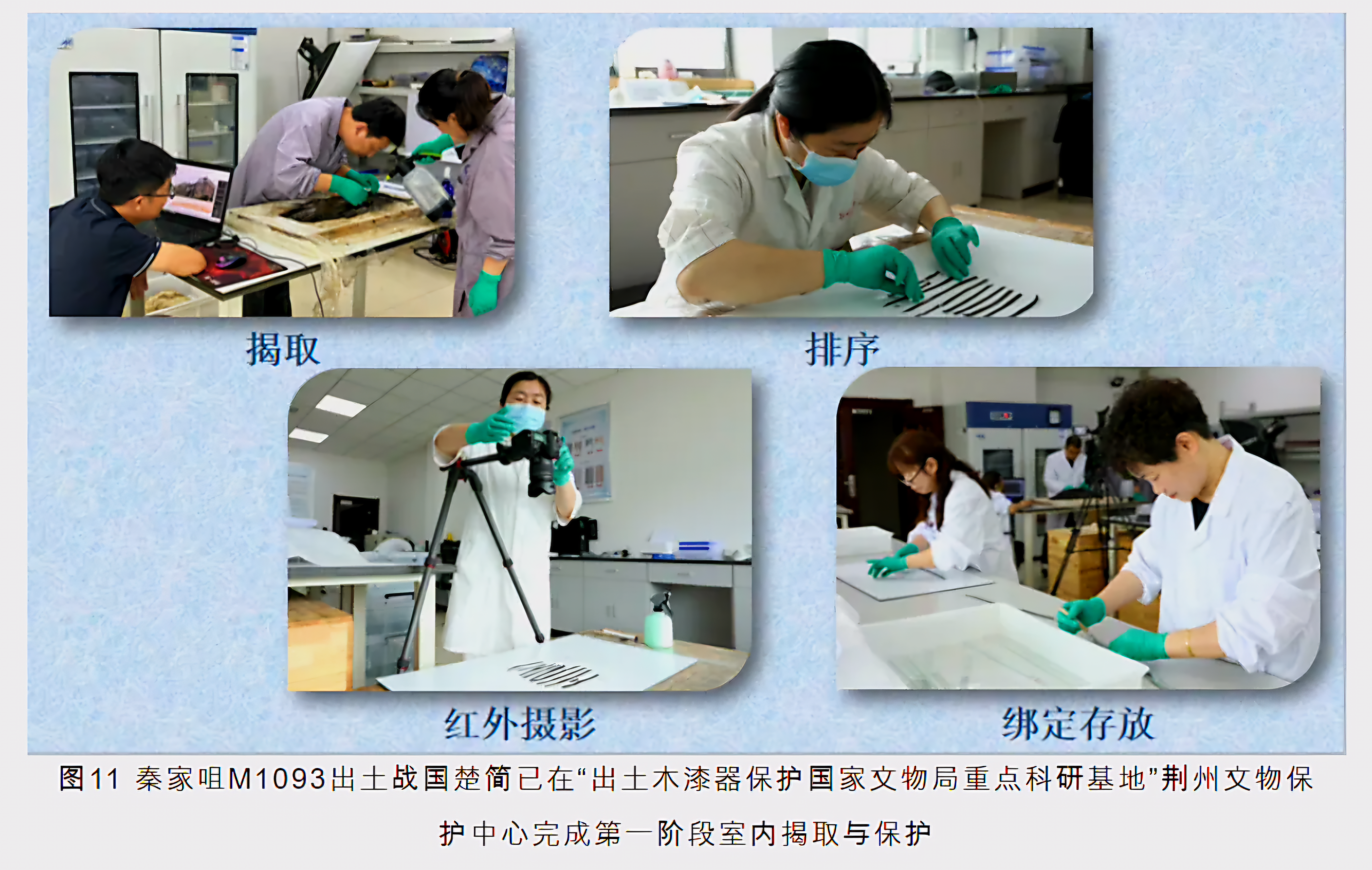 揭取

排序

红外摄影

绑定存放

图11 秦家咀M1093出土战国楚简已在“出土木漆器保护国家文物局重点科研基地”荆州文物保护中心完成第一阶段室内揭取与保护