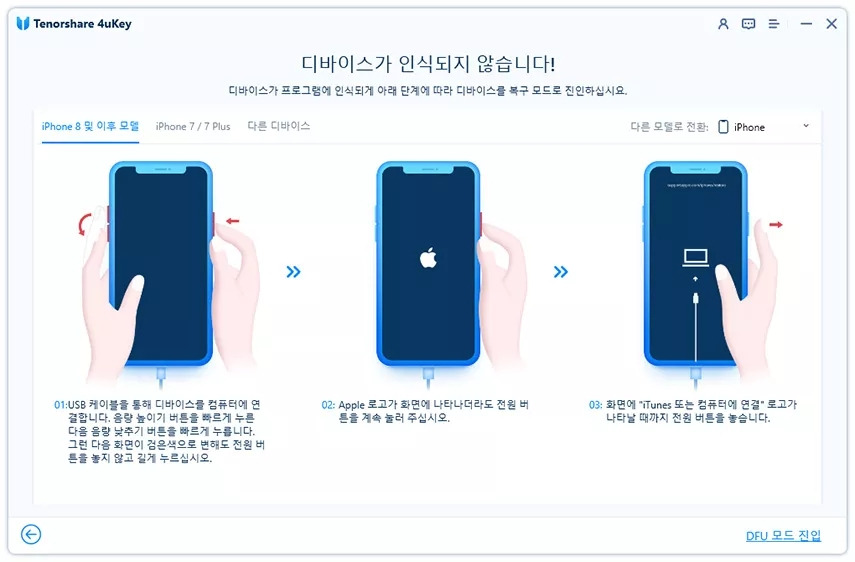 Tenorshare 4uKey

디바이스가 인식되지 않습니다!

디바이스가 프로그램에 인식되게 아래 단계에 따라 디바이스를 복구 모드로 진입하십시오.

iPhone 8 및 이후 모델
iPhone 7 / 7 Plus
다른 디바이스

다른 모델로 전환: iPhone

01:USB 케이블을 통해 디바이스를 컴퓨터에 연결합니다. 음량 높이기 버튼을 빠르게 누른 다음 음량 낮추기 버튼을 빠르게 누릅니다. 그런 다음 화면이 검은색으로 변해도 전원 버튼을 놓지 않고 길게 누르십시오.

02: Apple 로고가 화면에 나타나더라도 전원 버튼을 계속 눌러 주십시오.

03: 화면에 "iTunes 또는 컴퓨터에 연결" 로고가 나타날 때까지 전원 버튼을 놓습니다.

DFU 모드 진입