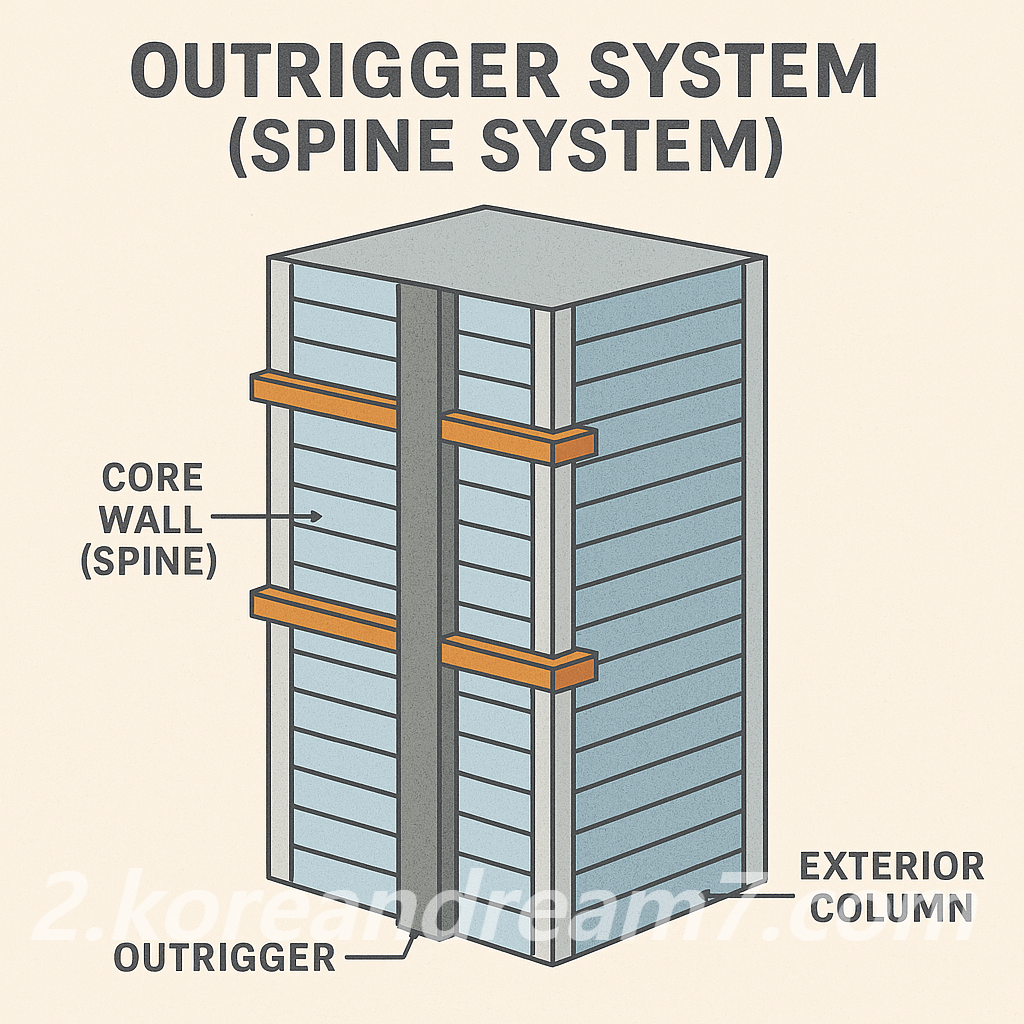 OUTRIGGER SYSTEM (SPINE SYSTEM)

CORE WALL (SPINE)

EXTERIOR COLUMN

OUTRIGGER

2.koreandream7.com