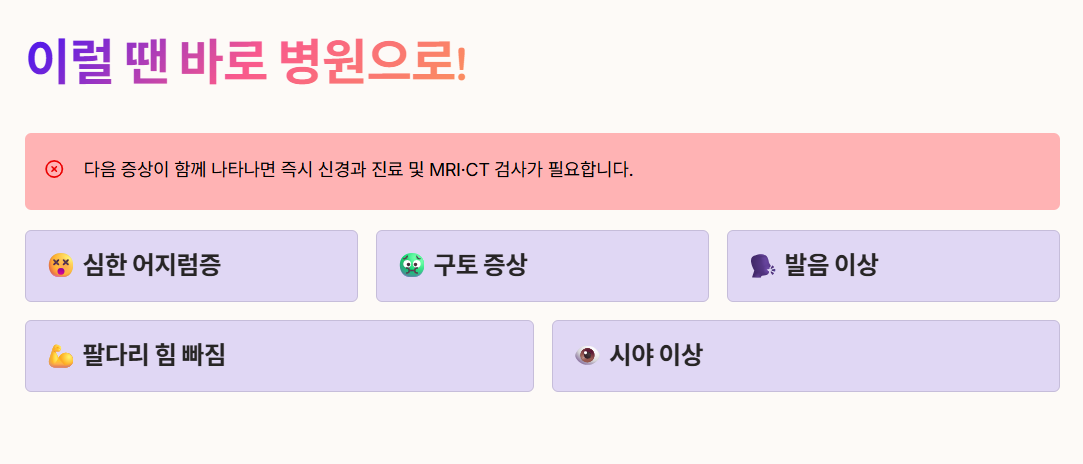 이럴 땐 바로 병원으로!

다음 증상이 함께 나타나면 즉시 신경과 진료 및 MRI·CT 검사가 필요합니다.

심한 어지럼증

구토 증상

발음 이상

팔다리 힘 빠짐

시야 이상