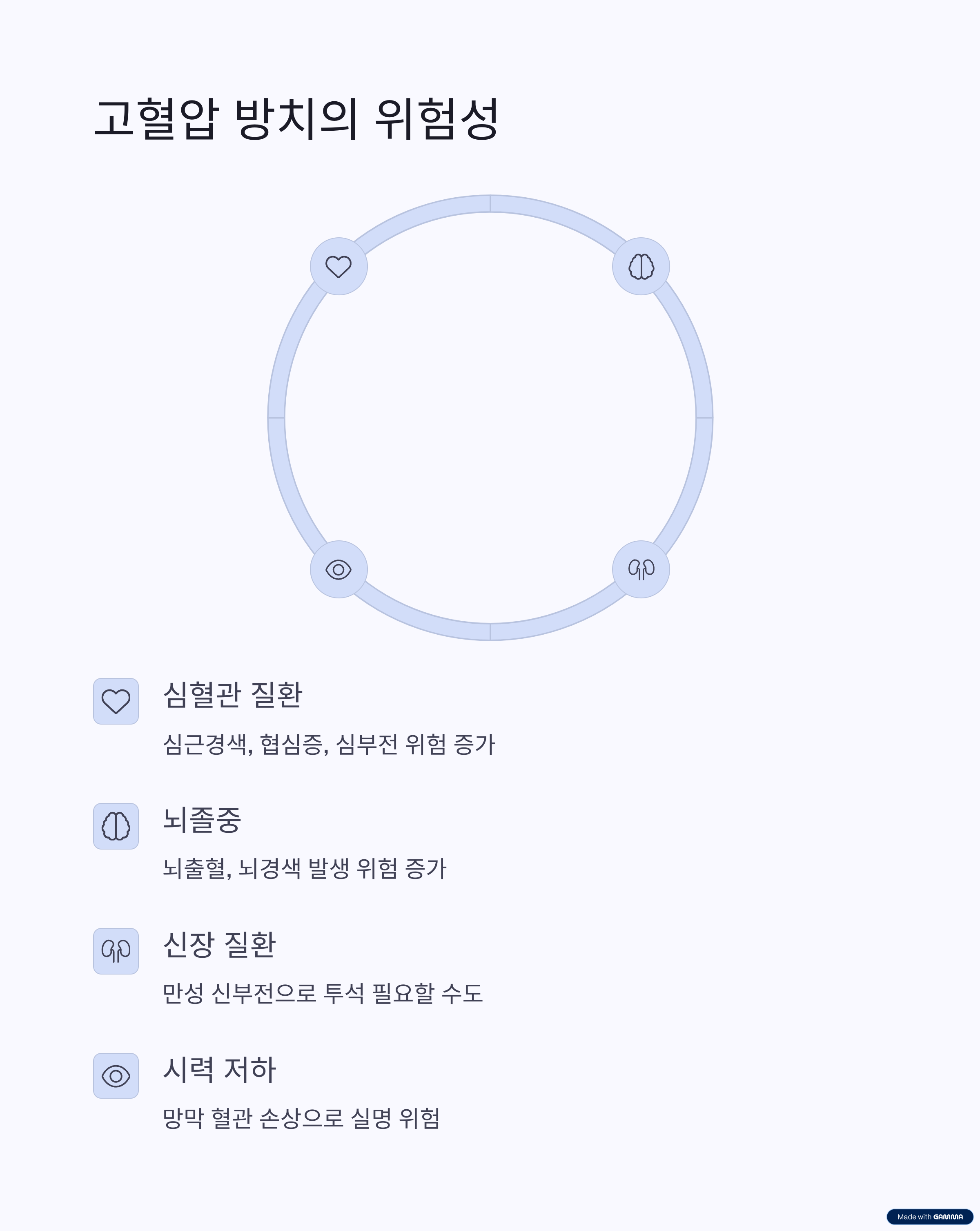 고혈압 방치의 위험성

심혈관 질환

심근경색, 협심증, 심부전 위험 증가

뇌졸중

뇌출혈, 뇌경색 발생 위험 증가

신장 질환

만성 신부전으로 투석 필요할 수도

시력 저하

망막 혈관 손상으로 실명 위험

Made with GAMMA