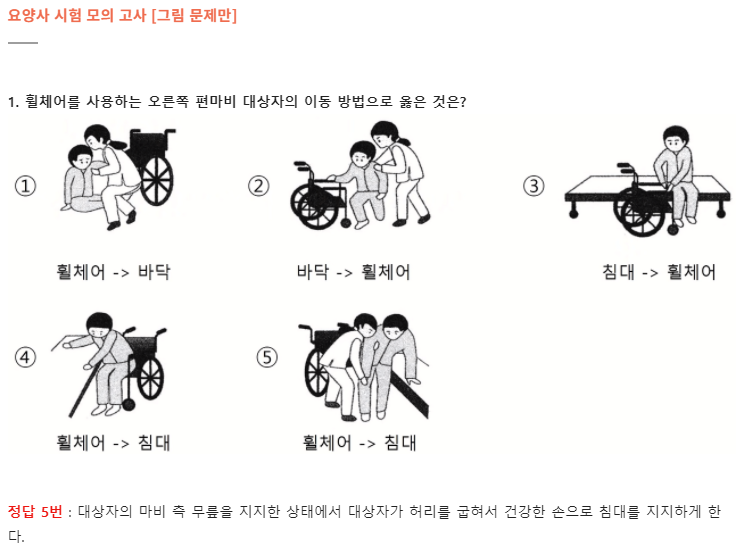 요양사 시험 모의 고사 [그림 문제만]

1. 휠체어를 사용하는 오른쪽 편마비 대상자의 이동 방법으로 옳은 것은?

① 휠체어 -> 바닥

② 바닥 -> 휠체어

③ 침대 -> 휠체어

④ 휠체어 -> 침대

⑤ 휠체어 -> 침대

정답 5번 : 대상자의 마비 측 무릎을 지지한 상태에서 대상자가 허리를 굽혀서 건강한 손으로 침대를 지지하게 한다.