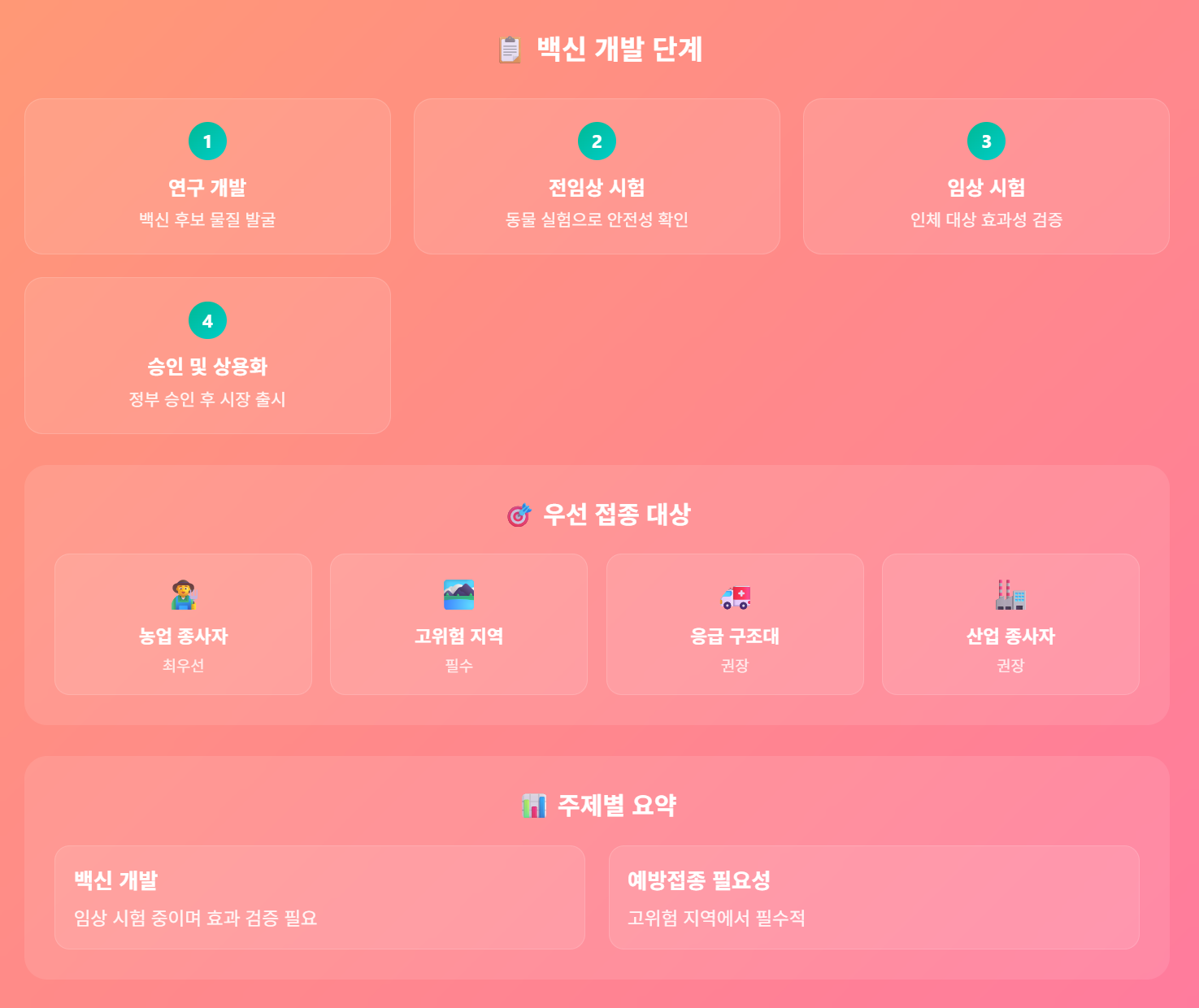 백신 개발 단계

1

연구 개발

백신 후보 물질 발굴

2

전임상 시험

동물 실험으로 안전성 확인

3

임상 시험

인체 대상 효과성 검증

4

승인 및 상용화

정부 승인 후 시장 출시

우선 접종 대상

농업 종사자

최우선

고위험 지역

필수

응급 구조대

권장

산업 종사자

권장

주제별 요약

백신 개발

임상 시험 중이며 효과 검증 필요

예방접종 필요성

고위험 지역에서 필수적