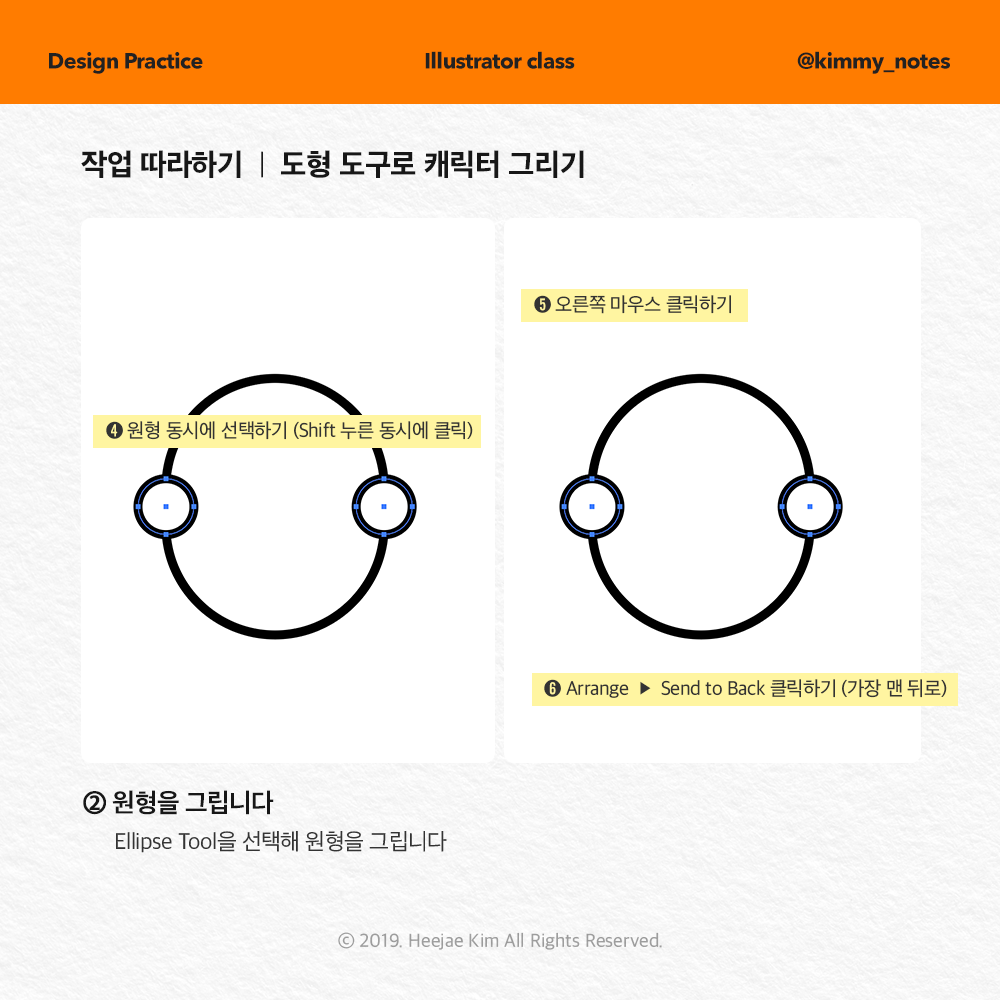 Design Practice

Illustrator class

@kimmy_notes

작업 따라하기 | 도형 도구로 캐릭터 그리기

❹ 원형 동시에 선택하기 (Shift 누른 동시에 클릭)

❺ 오른쪽 마우스 클릭하기

❻ Arrange ▶ Send to Back 클릭하기 (가장 맨 뒤로)

② 원형을 그립니다

Ellipse Tool을 선택해 원형을 그립니다

© 2019. Heejae Kim All Rights Reserved.