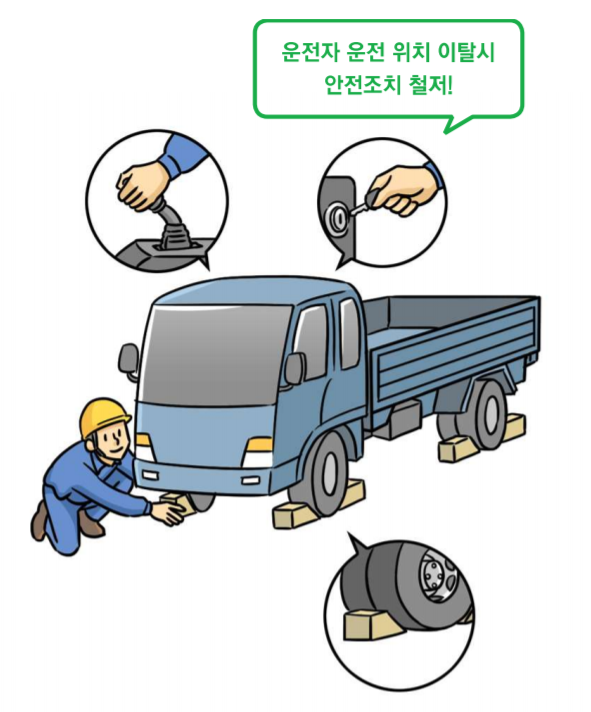 운전자 운전 위치 이탈시
안전조치 철저!