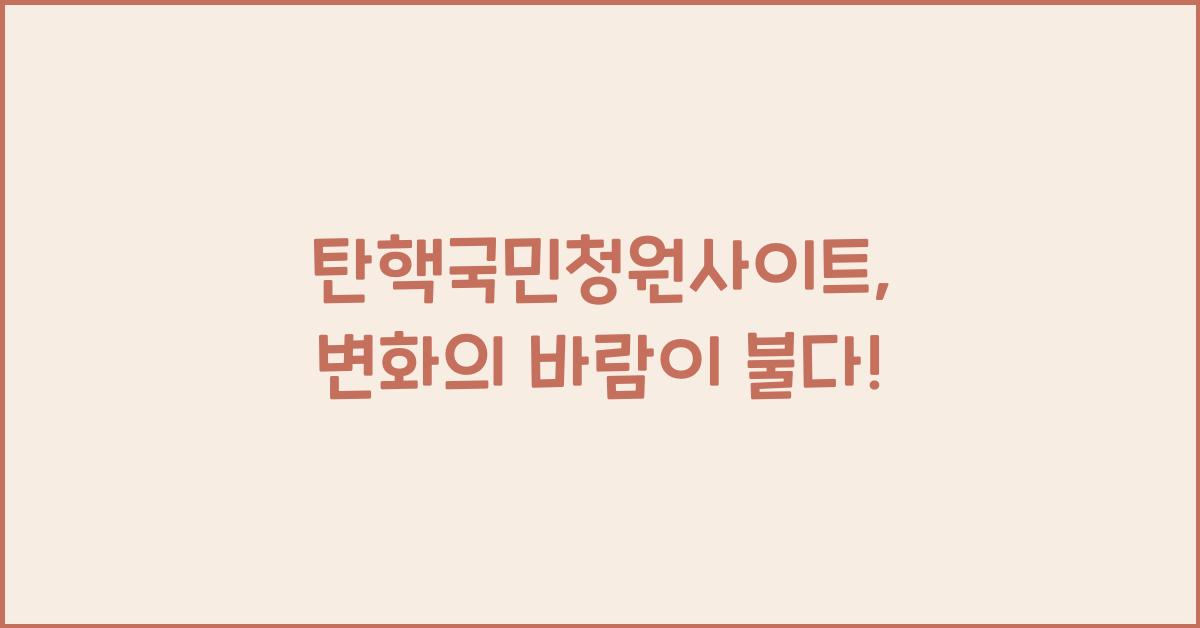 탄핵국민청원사이트,
변화의 바람이 불다!