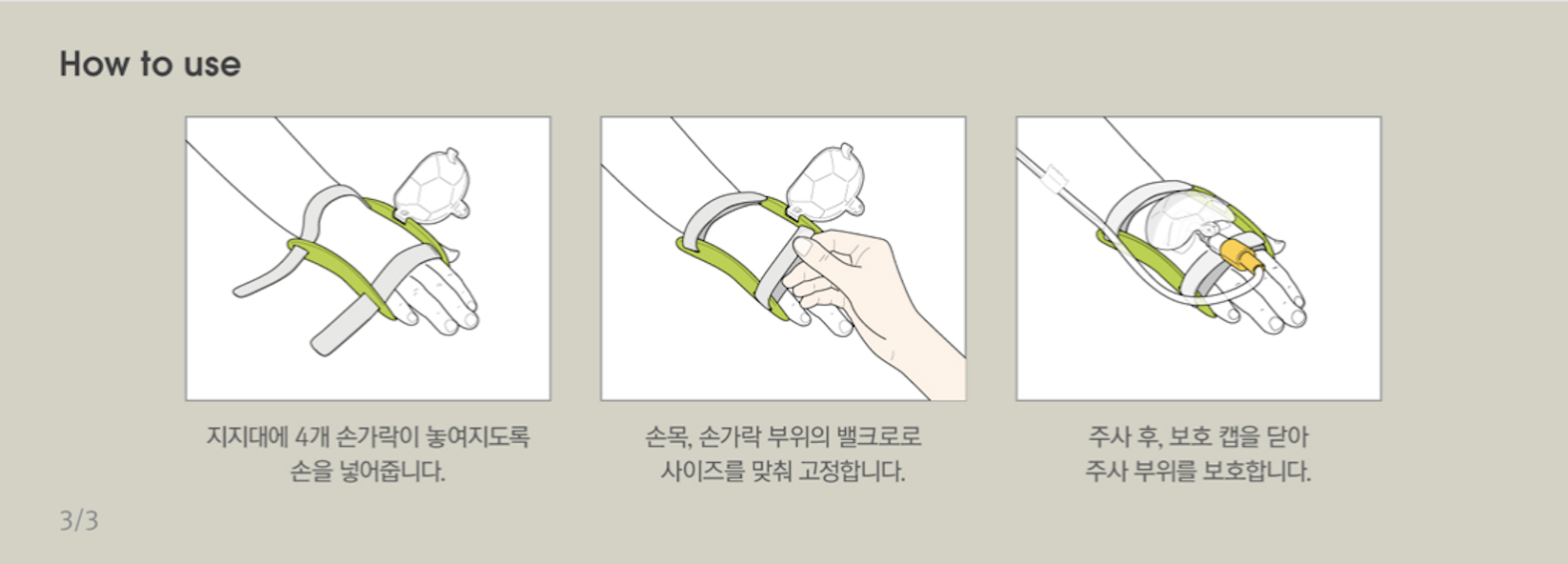 How to use

지지대에 4개 손가락이 놓여지도록 손을 넣어줍니다.

손목, 손가락 부위의 밸크로로 사이즈를 맞춰 고정합니다.

주사 후, 보호 캡을 닫아 주사 부위를 보호합니다.

3/3