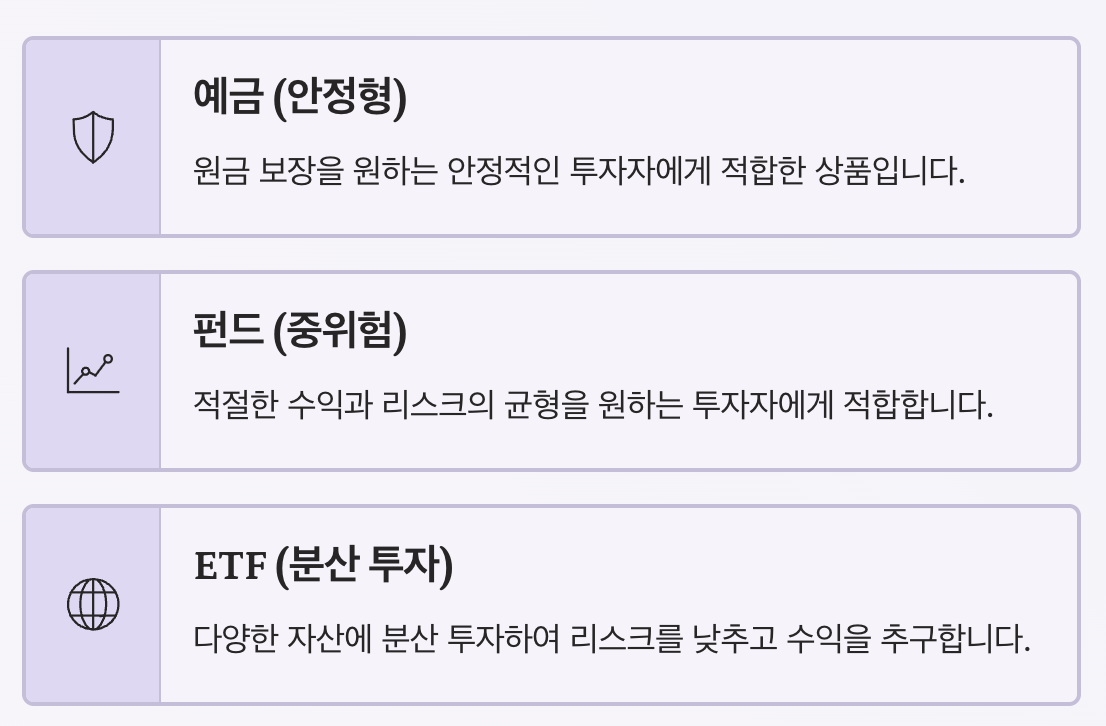 예금 (안정형)

원금 보장을 원하는 안정적인 투자자에게 적합한 상품입니다.

펀드 (중위험)

적절한 수익과 리스크의 균형을 원하는 투자자에게 적합합니다.

ETF (분산 투자)

다양한 자산에 분산 투자하여 리스크를 낮추고 수익을 추구합니다.