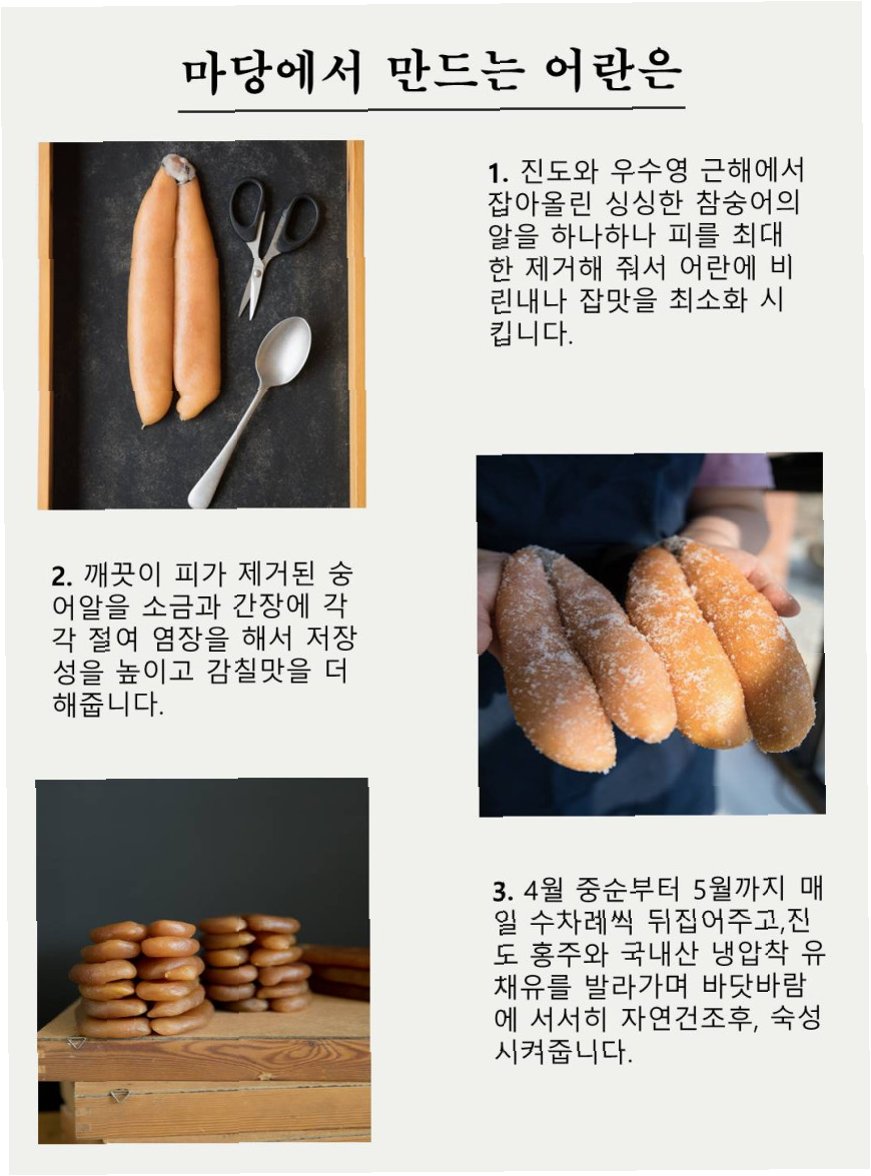 마당에서 만드는 어란은

1. 진도와 우수영 근해에서 잡아올린 싱싱한 참숭어의 알을 하나하나 피를 최대한 제거해 줘서 어란에 비린내나 잡맛을 최소화 시킵니다.

2. 깨끗이 피가 제거된 숭어알을 소금과 간장에 각각 절여 염장을 해서 저장성을 높이고 감칠맛을 더해줍니다.

3. 4월 중순부터 5월까지 매일 수차례씩 뒤집어주고,진도 홍주와 국내산 냉압착 유채유를 발라가며 바닷바람에 서서히 자연건조후, 숙성시켜줍니다.