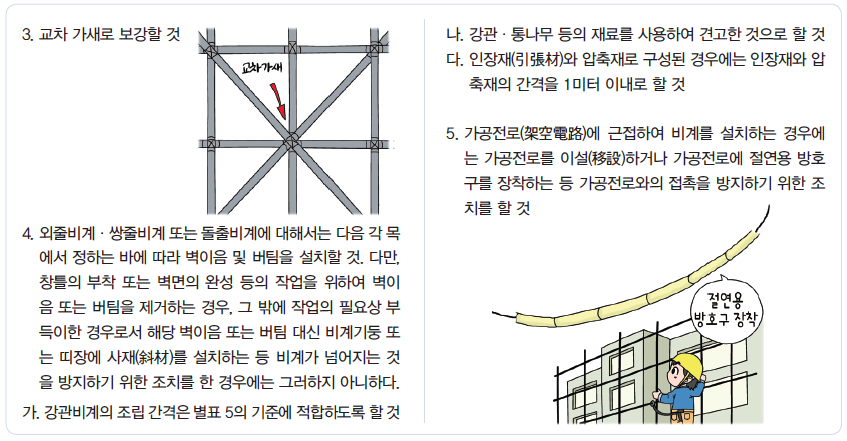 3. 교차 가새로 보강할 것

교차가새

4. 외줄비계 · 쌍줄비계 또는 돌출비계에 대해서는 다음 각 목에서 정하는 바에 따라 벽이음 및 버팀을 설치할 것. 다만, 창틀의 부착 또는 벽면의 완성 등의 작업을 위하여 벽이음 또는 버팀을 제거하는 경우, 그 밖에 작업의 필요상 부득이한 경우로서 해당 벽이음 또는 버팀 대신 비계기둥 또는 띠장에 사재(斜材)를 설치하는 등 비계가 넘어지는 것을 방지하기 위한 조치를 한 경우에는 그러하지 아니하다.

가. 강관비계의 조립 간격은 별표 5의 기준에 적합하도록 할 것

나. 강관 · 통나무 등의 재료를 사용하여 견고한 것으로 할 것

다. 인장재(引張材)와 압축재로 구성된 경우에는 인장재와 압축재의 간격을 1미터 이내로 할 것

5. 가공전로(架空電路)에 근접하여 비계를 설치하는 경우에는 가공전로를 이설(移設)하거나 가공전로에 절연용 방호구를 장착하는 등 가공전로와의 접촉을 방지하기 위한 조치를 할 것

절연용 방호구 장착