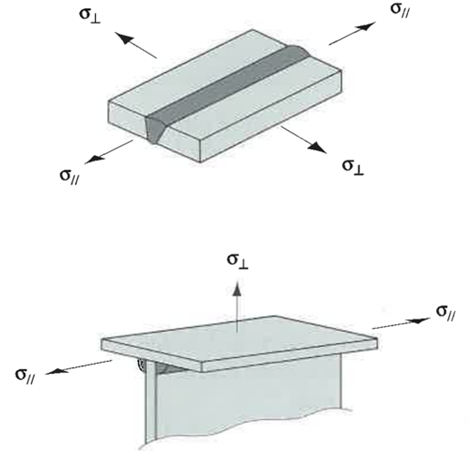 $\sigma_{\perp}$

$\sigma_{//}$

$\sigma_{//}$

$\sigma_{\perp}$

$\sigma_{\perp}$

$\sigma_{//}$

$\sigma_{//}$