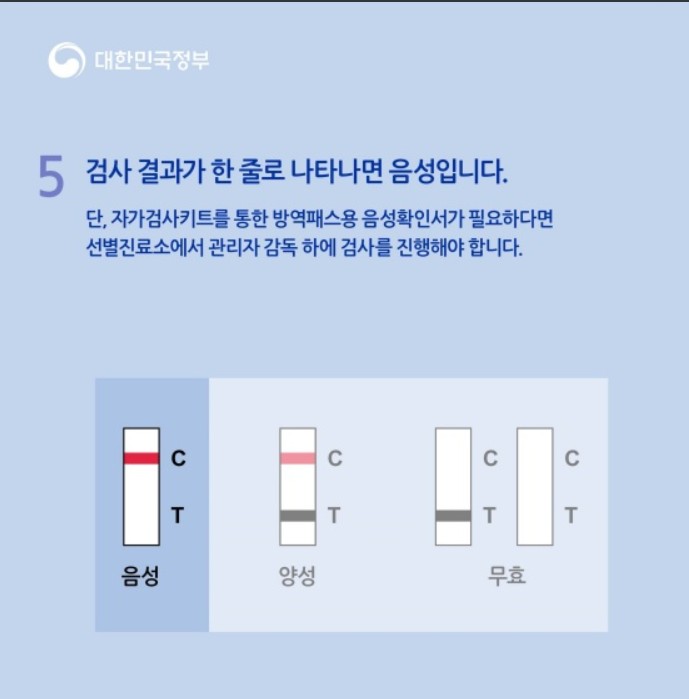 대한민국정부

5 검사 결과가 한 줄로 나타나면 음성입니다.

단, 자가검사키트를 통한 방역패스용 음성확인서가 필요하다면 선별진료소에서 관리자 감독 하에 검사를 진행해야 합니다.

C
T
음성

C
T
양성

C
T
C
T
무효