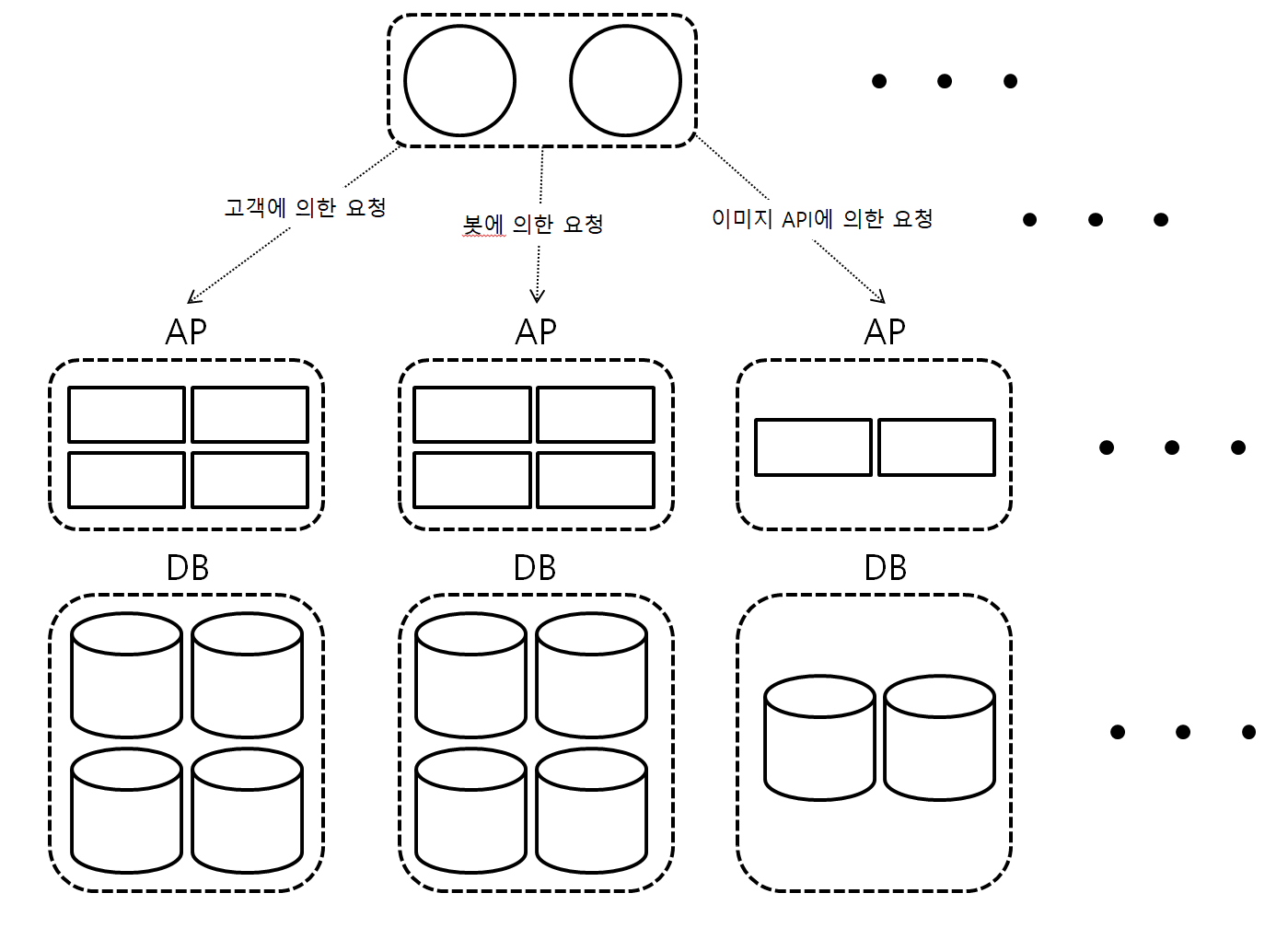 고객에 의한 요청

봇에 의한 요청

이미지 API에 의한 요청

AP

AP

AP

DB

DB

DB