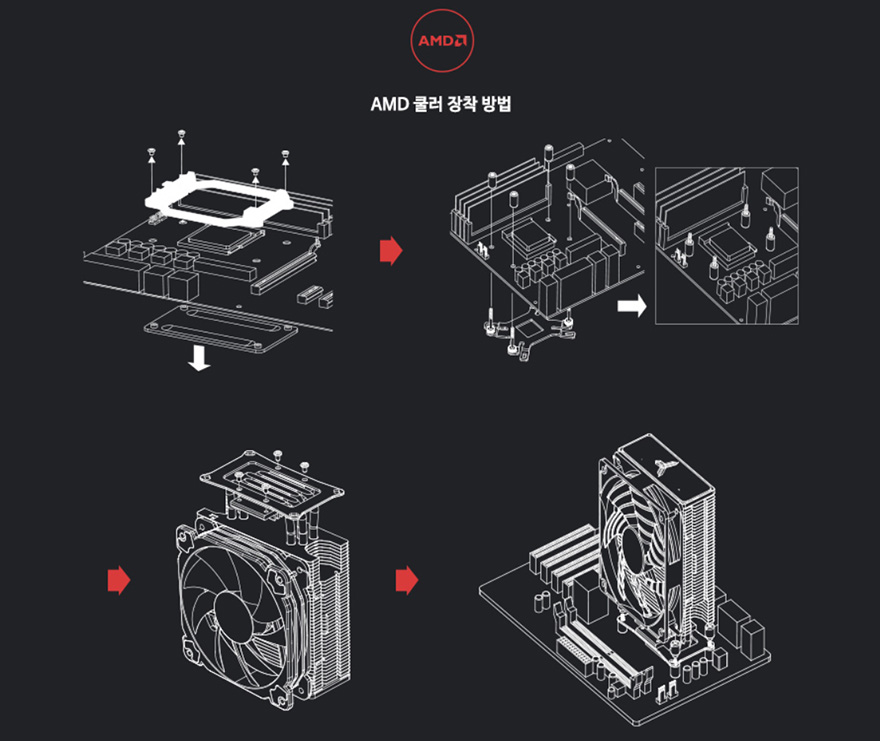 AMD

AMD 쿨러 장착 방법