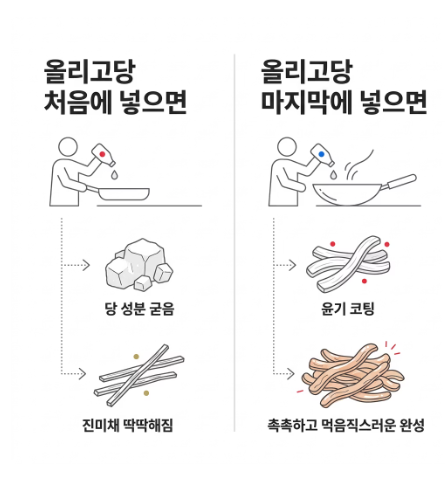 올리고당
처음에 넣으면

당 성분 굳음

진미채 딱딱해짐

올리고당
마지막에 넣으면

윤기 코팅

촉촉하고 먹음직스러운 완성