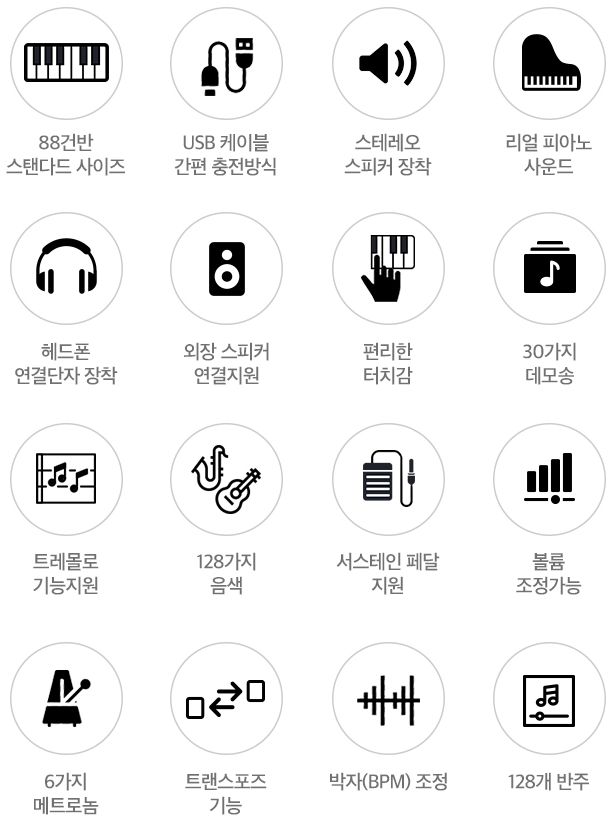 88건반
스탠다드 사이즈

USB 케이블
간편 충전방식

스테레오
스피커 장착

리얼 피아노
사운드

헤드폰
연결단자 장착

외장 스피커
연결지원

편리한
터치감

30가지
데모송

트레몰로
기능지원

128가지
음색

서스테인 페달
지원

볼륨
조정가능

6가지
메트로놈

트랜스포즈
기능

박자(BPM) 조정

128개 반주