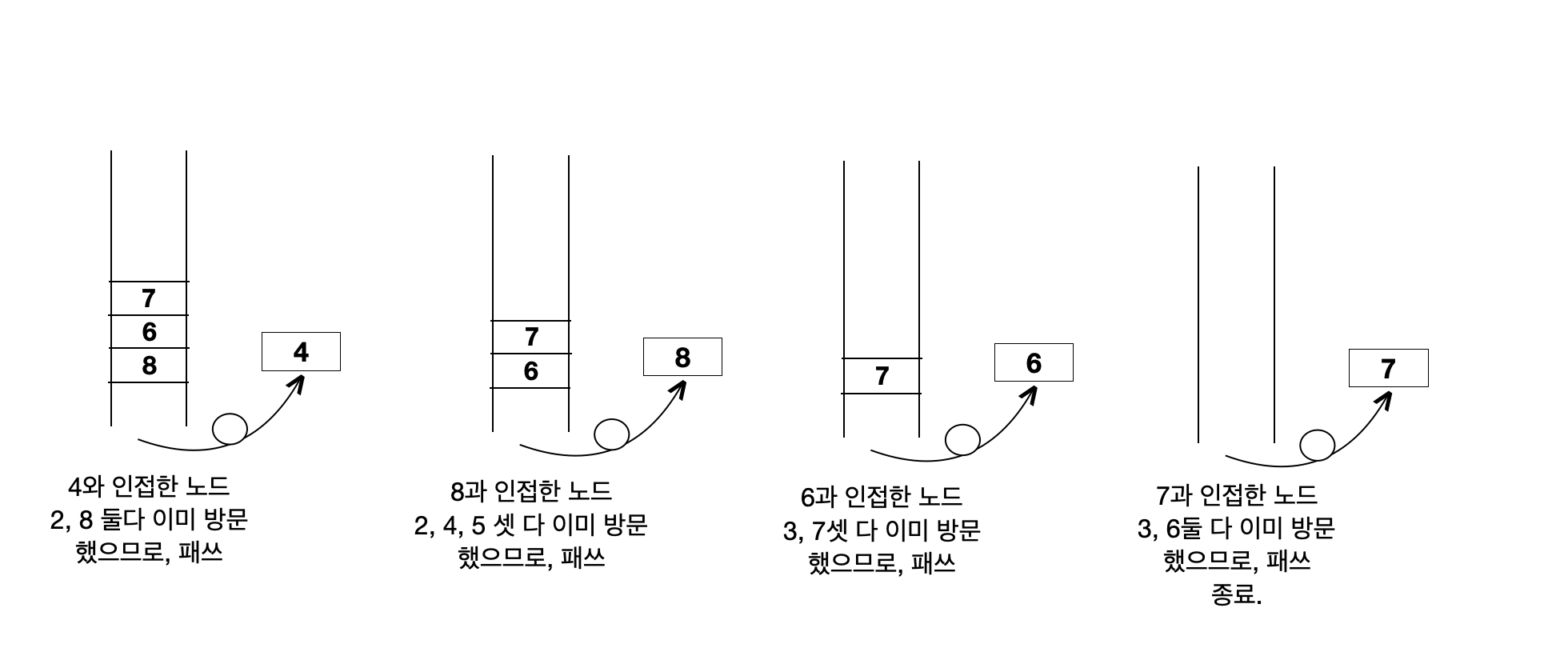 7
6
8
4

4와 인접한 노드
2, 8 둘다 이미 방문
했으므로, 패쓰

7
6
8

8과 인접한 노드
2, 4, 5 셋 다 이미 방문
했으므로, 패쓰

7
6

6과 인접한 노드
3, 7셋 다 이미 방문
했으므로, 패쓰

7

7과 인접한 노드
3, 6둘 다 이미 방문
했으므로, 패쓰
종료.