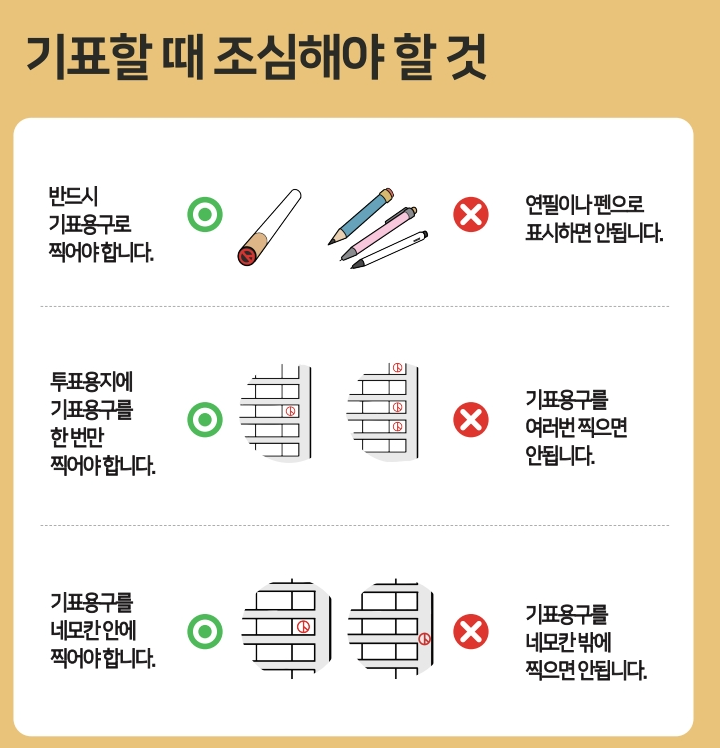 기표할 때 조심해야 할 것

반드시 기표용구로 찍어야 합니다.

연필이나 펜으로 표시하면 안됩니다.

투표용지에 기표용구를 한 번만 찍어야 합니다.

기표용구를 여러번 찍으면 안됩니다.

기표용구를 네모칸 안에 찍어야 합니다.

기표용구를 네모칸 밖에 찍으면 안됩니다.