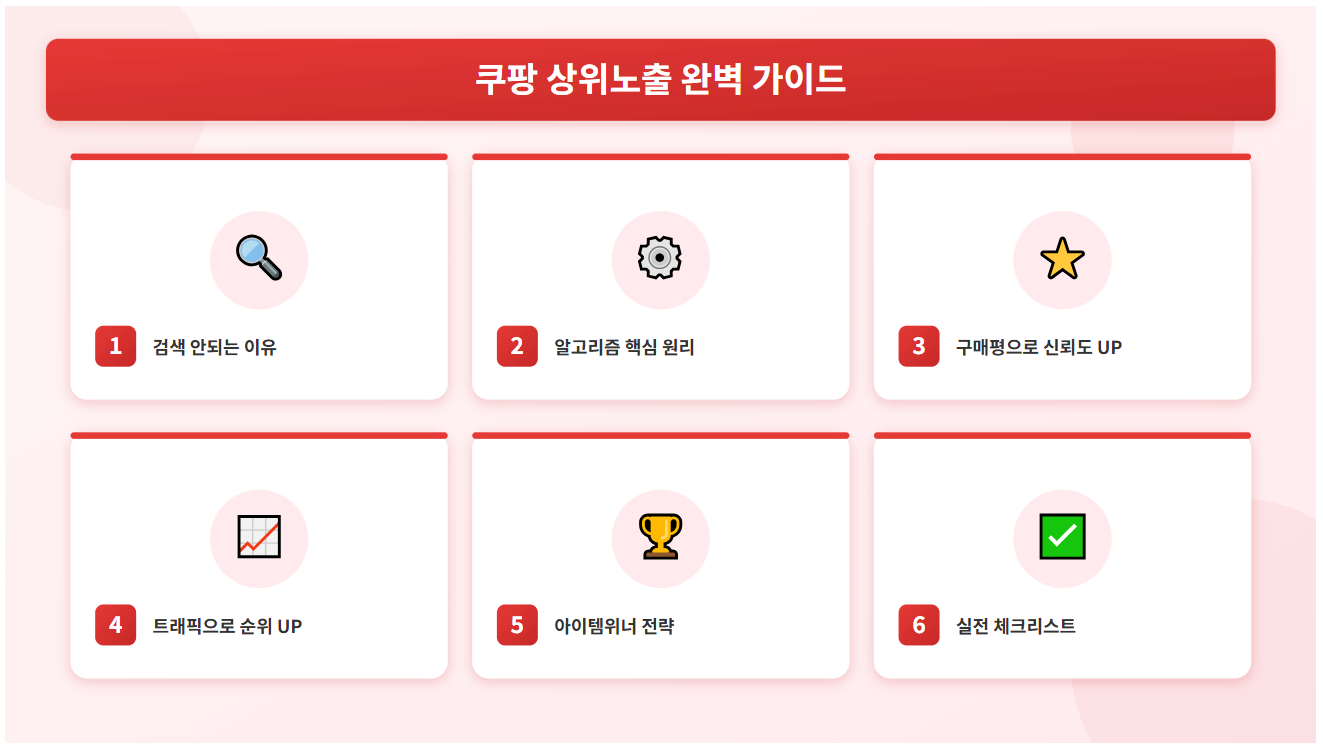 쿠팡 상위노출 완벽 가이드

1 검색 안되는 이유

2 알고리즘 핵심 원리

3 구매평으로 신뢰도 UP

4 트래픽으로 순위 UP

5 아이템위너 전략

6 실전 체크리스트