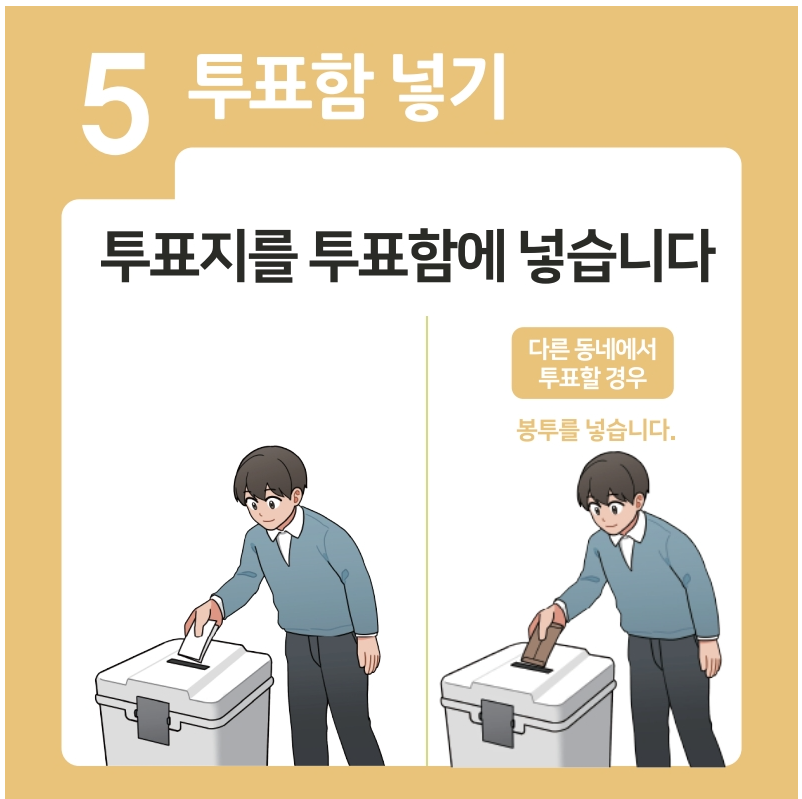 5 투표함 넣기

투표지를 투표함에 넣습니다

다른 동네에서 투표할 경우

봉투를 넣습니다.