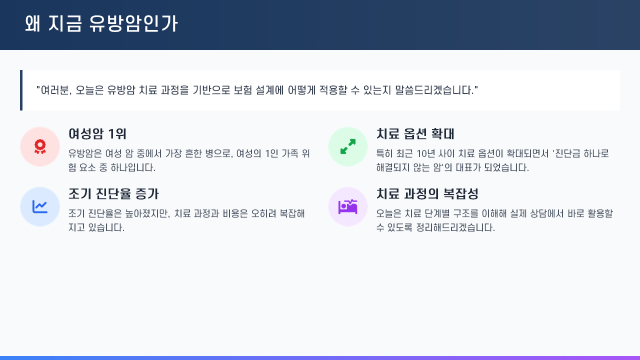 왜 지금 유방암인가

"여러분, 오늘은 유방암 치료 과정을 기반으로 보험 설계에 어떻게 적용할 수 있는지 말씀드리겠습니다."

여성암 1위

유방암은 여성 암 중에서 가장 흔한 병으로, 여성의 1인 가족 위험 요소 중 하나입니다.

조기 진단율 증가

조기 진단율은 높아졌지만, 치료 과정과 비용은 오히려 복잡해지고 있습니다.

치료 옵션 확대

특히 최근 10년 사이 치료 옵션이 확대되면서 '진단금 하나로 해결되지 않는 암'의 대표가 되었습니다.

치료 과정의 복잡성

오늘은 치료 단계별 구조를 이해해 실제 상담에서 바로 활용할 수 있도록 정리해드리겠습니다.