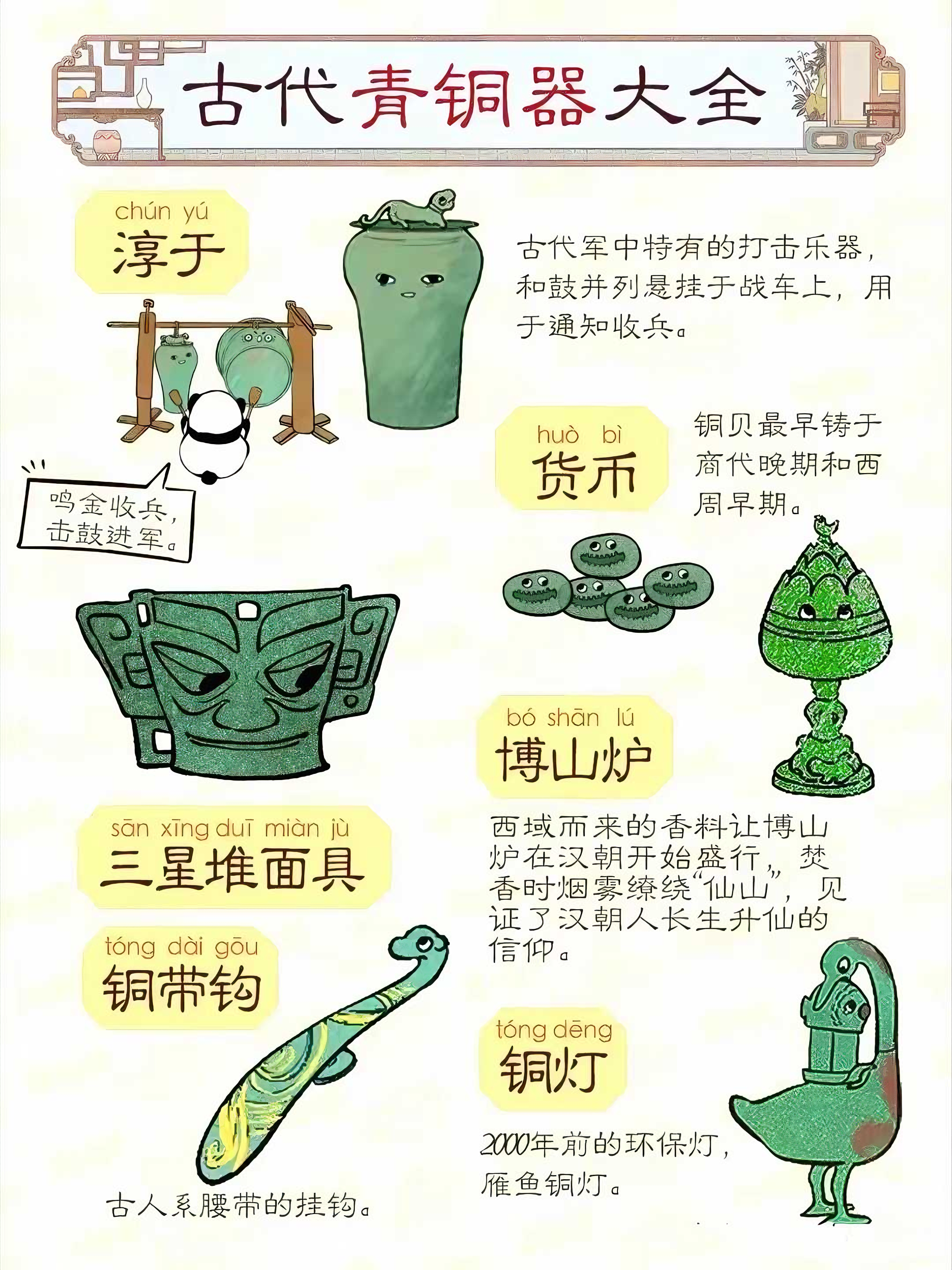 古代青铜器大全

chún yú
淳于

古代军中特有的打击乐器，和鼓并列悬挂于战车上，用于通知收兵。

鸣金收兵，击鼓进军。

huò bì
货币

铜贝最早铸于商代晚期和西周早期。

bó shān lú
博山炉

西域而来的香料让博山炉在汉朝开始盛行，焚香时烟雾缭绕“仙山”，见证了汉朝人长生升仙的信仰。

sān xīng duī miàn jù
三星堆面具

tóng dài gōu
铜带钩

古人系腰带的挂钩。

tóng dēng
铜灯

2000年前的环保灯，雁鱼铜灯。