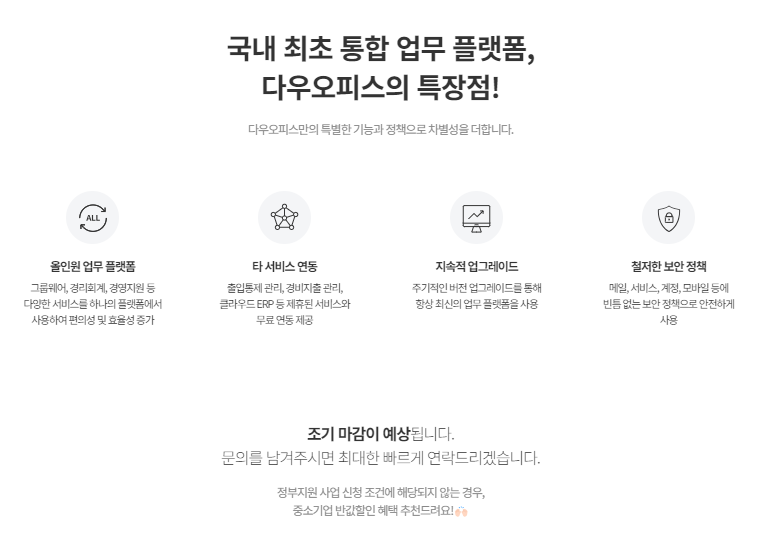 국내 최초 통합 업무 플랫폼,
다우오피스의 특장점!

다우오피스만의 특별한 기능과 정책으로 차별성을 더합니다.

ALL

올인원 업무 플랫폼

그룹웨어, 경리회계, 경영지원 등 다양한 서비스를 하나의 플랫폼에서 사용하여 편의성 및 효율성 증가

타 서비스 연동

출입통제 관리, 경비지출 관리, 클라우드 ERP 등 제휴된 서비스와 무료 연동 제공

지속적 업그레이드

주기적인 버전 업그레이드를 통해 항상 최신의 업무 플랫폼을 사용

철저한 보안 정책

메일, 서비스, 계정, 모바일 등에 빈틈 없는 보안 정책으로 안전하게 사용

조기 마감이 예상됩니다.
문의를 남겨주시면 최대한 빠르게 연락드리겠습니다.

정부지원 사업 신청 조건에 해당되지 않는 경우,
중소기업 반값할인 혜택 추천드려요!