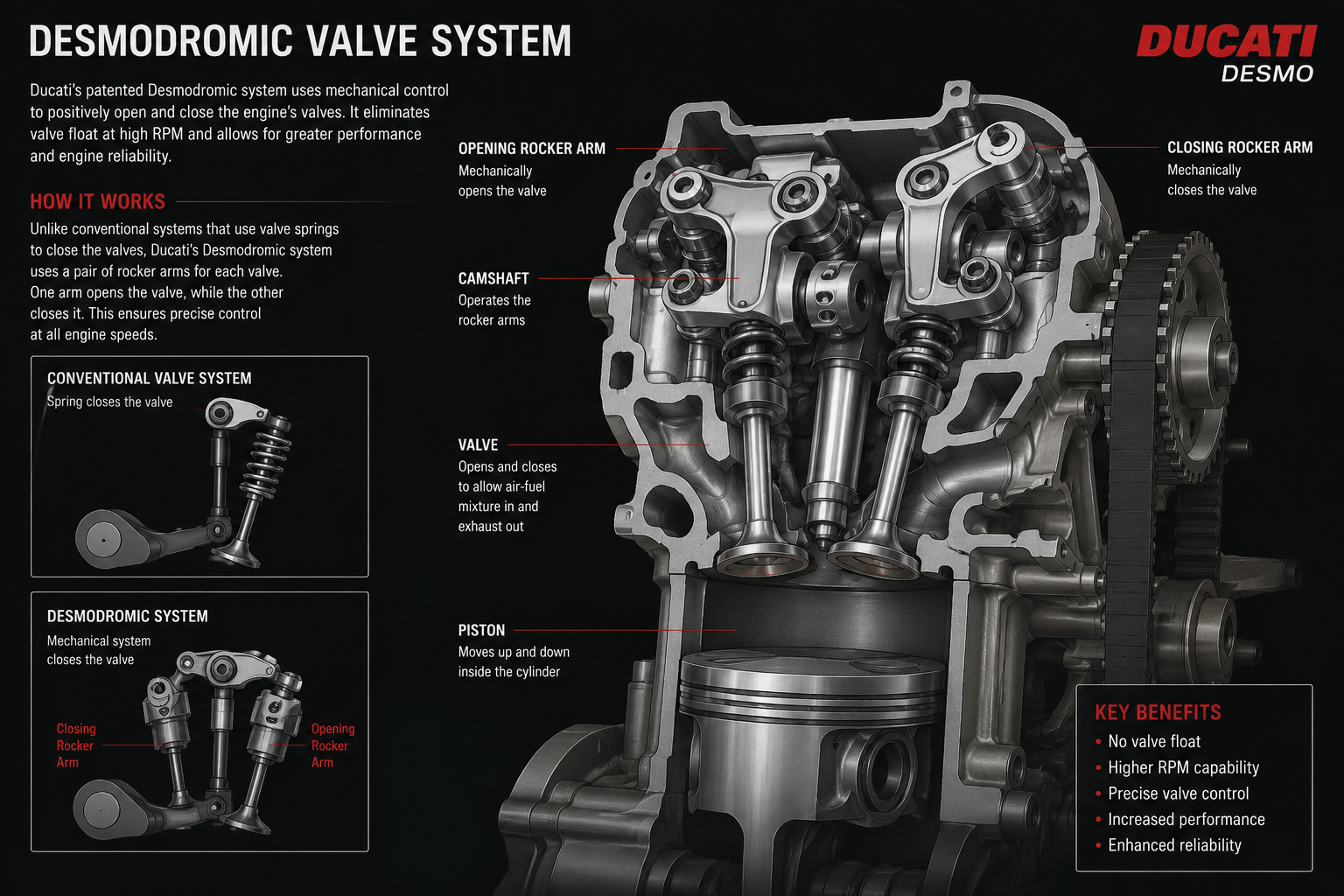 DESMODROMIC VALVE SYSTEM

DUCATI
DESMO

Ducati's patented Desmodromic system uses mechanical control to positively open and close the engine's valves. It eliminates valve float at high RPM and allows for greater performance and engine reliability.

HOW IT WORKS

Unlike conventional systems that use valve springs to close the valves, Ducati's Desmodromic system uses a pair of rocker arms for each valve. One arm opens the valve, while the other closes it. This ensures precise control at all engine speeds.

CONVENTIONAL VALVE SYSTEM
Spring closes the valve

DESMODROMIC SYSTEM
Mechanical system closes the valve

Closing Rocker Arm

Opening Rocker Arm

OPENING ROCKER ARM
Mechanically opens the valve

CAMSHAFT
Operates the rocker arms

VALVE
Opens and closes to allow air-fuel mixture in and exhaust out

PISTON
Moves up and down inside the cylinder

CLOSING ROCKER ARM
Mechanically closes the valve

KEY BENEFITS
• No valve float
• Higher RPM capability
• Precise valve control
• Increased performance
• Enhanced reliability