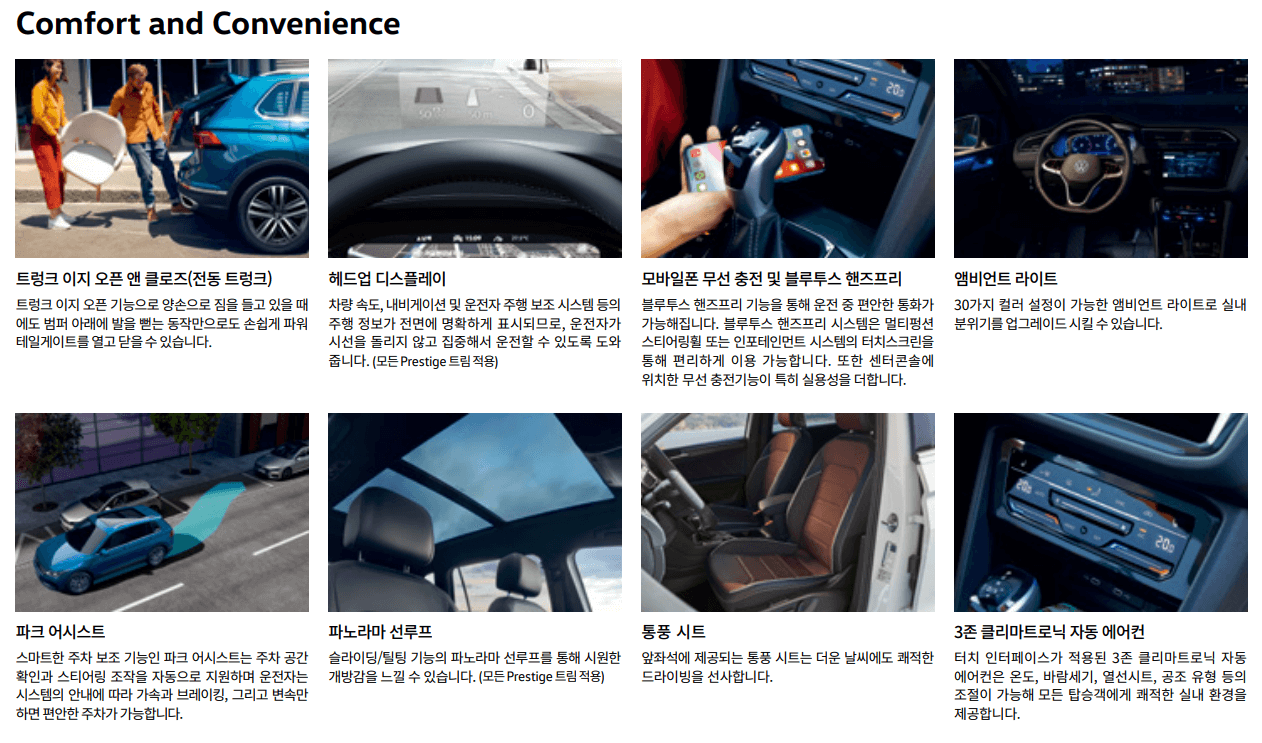 Comfort and Convenience

트렁크 이지 오픈 앤 클로즈(전동 트렁크)

트렁크 이지 오픈 기능으로 양손으로 짐을 들고 있을 때에도 범퍼 아래에 발을 뻗는 동작만으로도 손쉽게 파워 테일게이트를 열고 닫을 수 있습니다.

헤드업 디스플레이

차량 속도, 내비게이션 및 운전자 주행 보조 시스템 등의 주행 정보가 전면에 명확하게 표시되므로, 운전자가 시선을 돌리지 않고 집중해서 운전할 수 있도록 도와줍니다. (모든 Prestige 트림 적용)

모바일폰 무선 충전 및 블루투스 핸즈프리

블루투스 핸즈프리 기능을 통해 운전 중 편안한 통화가 가능해집니다. 블루투스 핸즈프리 시스템은 멀티펑션 스티어링휠 또는 인포테인먼트 시스템의 터치스크린을 통해 편리하게 이용 가능합니다. 또한 센터콘솔에 위치한 무선 충전기능이 특히 실용성을 더합니다.

앰비언트 라이트

30가지 컬러 설정이 가능한 앰비언트 라이트로 실내 분위기를 업그레이드 시킬 수 있습니다.

파크 어시스트

스마트한 주차 보조 기능인 파크 어시스트는 주차 공간 확인과 스티어링 조작을 자동으로 지원하며 운전자는 시스템의 안내에 따라 가속과 브레이킹, 그리고 변속만 하면 편안한 주차가 가능합니다.

파노라마 선루프

슬라이딩/틸팅 기능의 파노라마 선루프를 통해 시원한 개방감을 느낄 수 있습니다. (모든 Prestige 트림 적용)

통풍 시트

앞좌석에 제공되는 통풍 시트는 더운 날씨에도 쾌적한 드라이빙을 선사합니다.

3존 클리마트로닉 자동 에어컨

터치 인터페이스가 적용된 3존 클리마트로닉 자동 에어컨은 온도, 바람세기, 열선시트, 공조 유형 등의 조절이 가능해 모든 탑승객에게 쾌적한 실내 환경을 제공합니다.