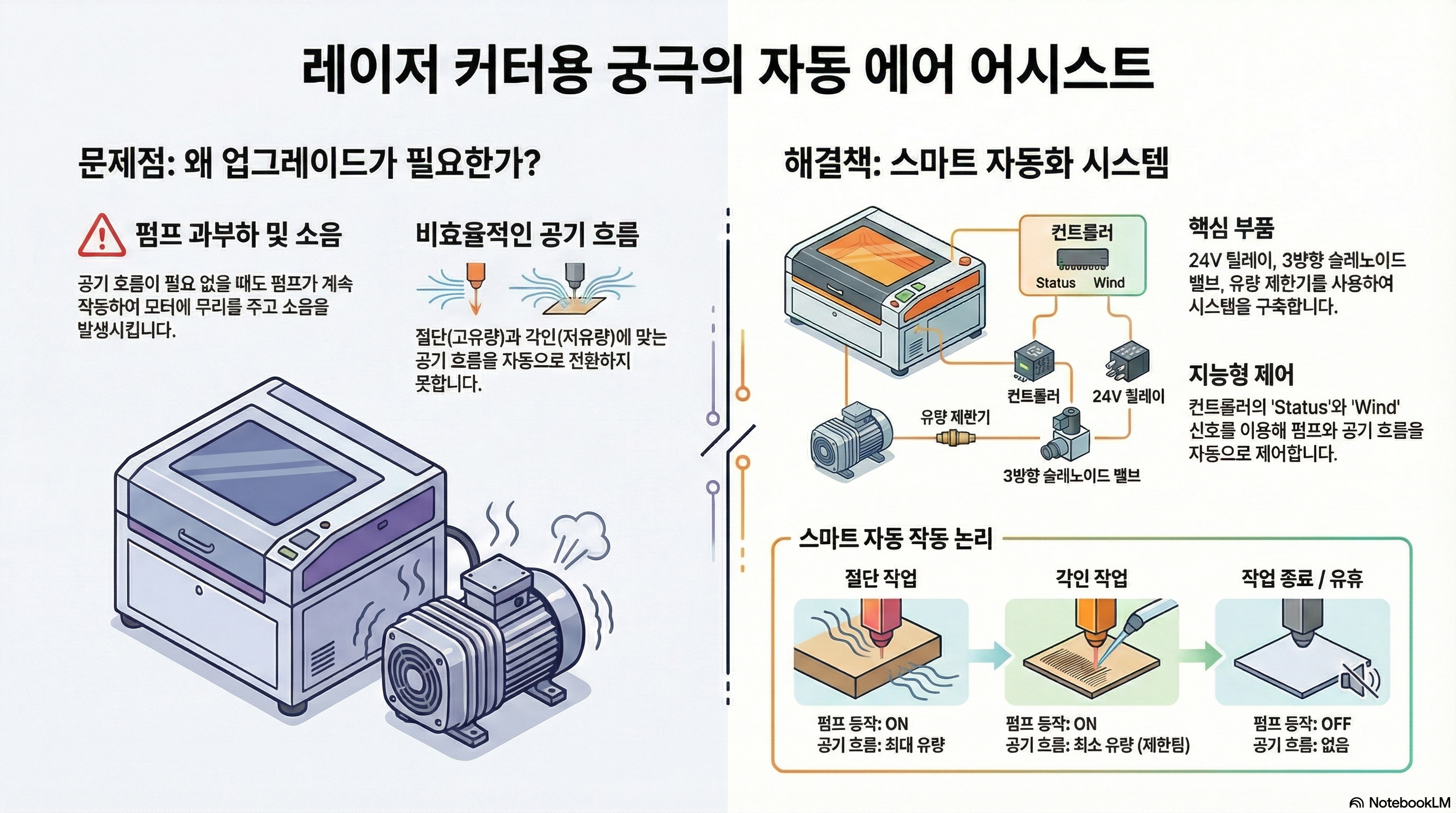 레이저 커터용 궁극의 자동 에어 어시스트

문제점: 왜 업그레이드가 필요한가?

펌프 과부하 및 소음

공기 흐름이 필요 없을 때도 펌프가 계속 작동하여 모터에 무리를 주고 소음을 발생시킵니다.

비효율적인 공기 흐름

절단(고유량)과 각인(저유량)에 맞는 공기 흐름을 자동으로 전환하지 못합니다.

해결책: 스마트 자동화 시스템

컨트롤러
Status Wind

컨트롤러
24V 릴레이
유량 제한기
3방향 솔레노이드 밸브

핵심 부품

24V 릴레이, 3방향 솔레노이드 밸브, 유량 제한기를 사용하여 시스템을 구축합니다.

지능형 제어

컨트롤러의 'Status'와 'Wind' 신호를 이용해 펌프와 공기 흐름을 자동으로 제어합니다.

스마트 자동 작동 논리

절단 작업
펌프 동작: ON
공기 흐름: 최대 유량

각인 작업
펌프 동작: ON
공기 흐름: 최소 유량 (제한됨)

작업 종료 / 유휴
펌프 동작: OFF
공기 흐름: 없음

NotebookLM