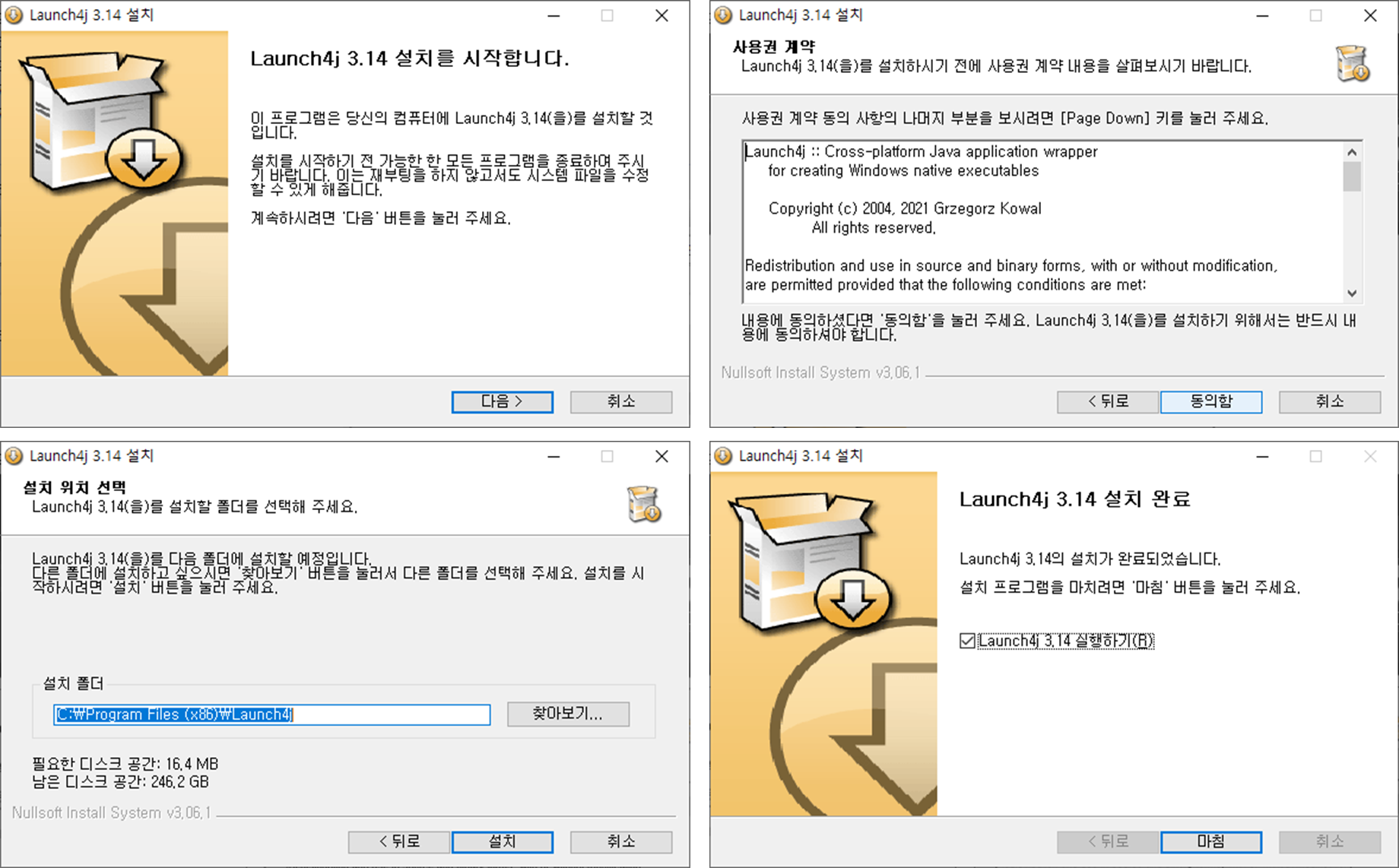 Launch4j 3.14 설치

Launch4j 3.14 설치를 시작합니다.

이 프로그램은 당신의 컴퓨터에 Launch4j 3.14(을)를 설치할 것입니다.

설치를 시작하기 전 가능한 한 모든 프로그램을 종료하여 주시기 바랍니다. 이는 재부팅을 하지 않고서도 시스템 파일을 수정할 수 있게 해줍니다.

계속하시려면 '다음' 버튼을 눌러 주세요.

다음 >　취소

Launch4j 3.14 설치

사용권 계약
Launch4j 3.14(을)를 설치하시기 전에 사용권 계약 내용을 살펴보시기 바랍니다.

사용권 계약 동의 사항의 나머지 부분을 보시려면 [Page Down] 키를 눌러 주세요.

Launch4j :: Cross-platform Java application wrapper
for creating Windows native executables

Copyright (c) 2004, 2021 Grzegorz Kowal
All rights reserved.

Redistribution and use in source and binary forms, with or without modification, are permitted provided that the following conditions are met:

내용에 동의하셨다면 '동의함'을 눌러 주세요. Launch4j 3.14(을)를 설치하기 위해서는 반드시 내용에 동의하셔야 합니다.

Nullsoft Install System v3.06.1

< 뒤로　동의함　취소

Launch4j 3.14 설치

설치 위치 선택
Launch4j 3.14(을)를 설치할 폴더를 선택해 주세요.

Launch4j 3.14(을)를 다음 폴더에 설치할 예정입니다.
다른 폴더에 설치하고 싶으시면 '찾아보기' 버튼을 눌러서 다른 폴더를 선택해 주세요. 설치를 시작하시려면 '설치' 버튼을 눌러 주세요.

설치 폴더
C:₩Program Files (x86)₩Launch4j　찾아보기...

필요한 디스크 공간: 16.4 MB
남은 디스크 공간: 246.2 GB

Nullsoft Install System v3.06.1

< 뒤로　설치　취소

Launch4j 3.14 설치

Launch4j 3.14 설치 완료

Launch4j 3.14의 설치가 완료되었습니다.

설치 프로그램을 마치려면 '마침' 버튼을 눌러 주세요.

Launch4j 3.14 실행하기(R)

< 뒤로　마침　취소