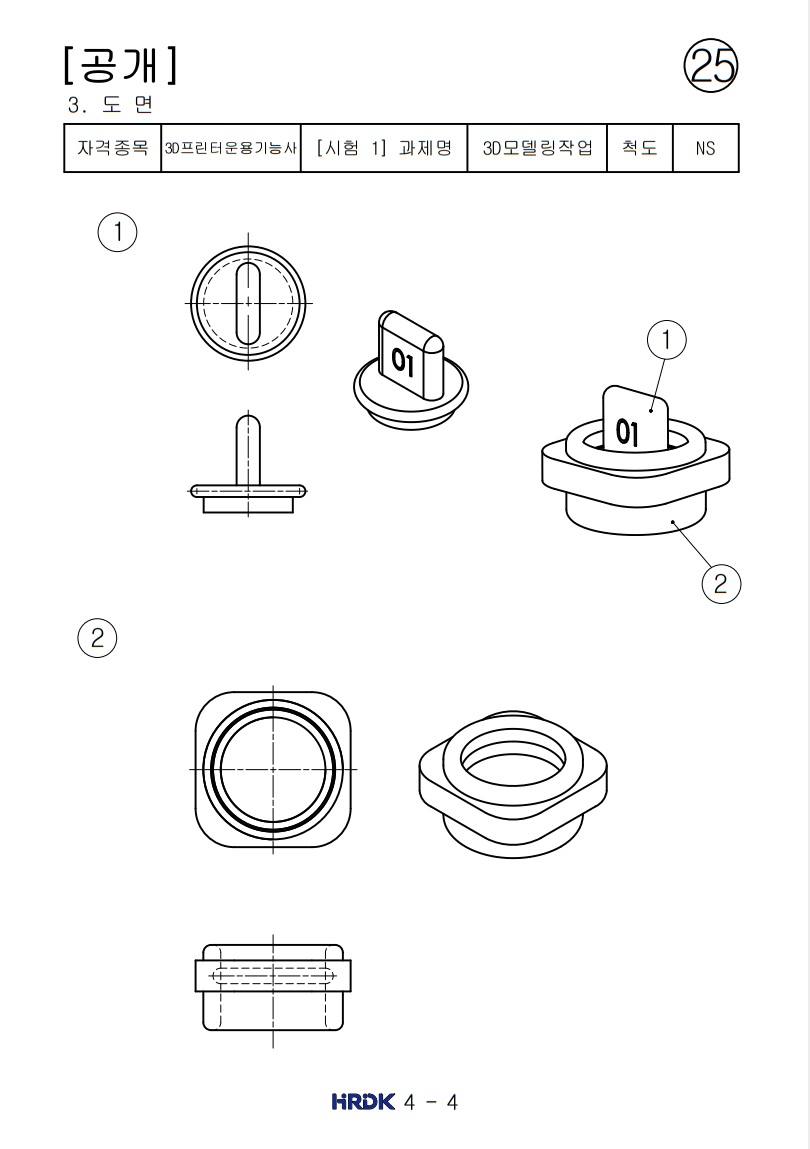 [공개]

25

3. 도 면

| 자격종목 | 3D프린터운용기능사 | [시험 1] 과제명 | 3D모델링작업 | 척도 | NS |
|---|---|---|---|---|---|

1

01

1

01

2

2

HRDK 4 - 4