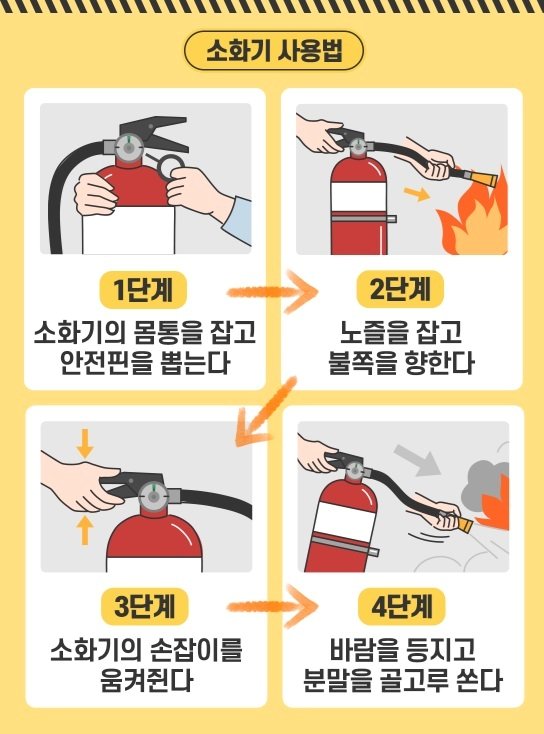 소화기 사용법

1단계
소화기의 몸통을 잡고 안전핀을 뽑는다

2단계
노즐을 잡고 불쪽을 향한다

3단계
소화기의 손잡이를 움켜쥔다

4단계
바람을 등지고 분말을 골고루 쏜다