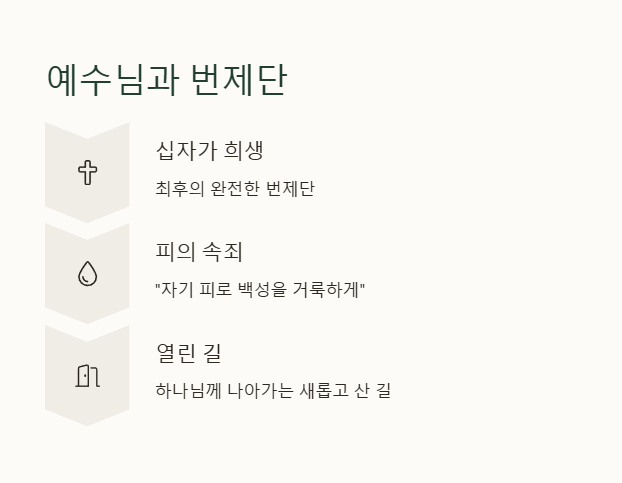 예수님과 번제단

십자가 희생

최후의 완전한 번제단

피의 속죄

"자기 피로 백성을 거룩하게"

열린 길

하나님께 나아가는 새롭고 산 길