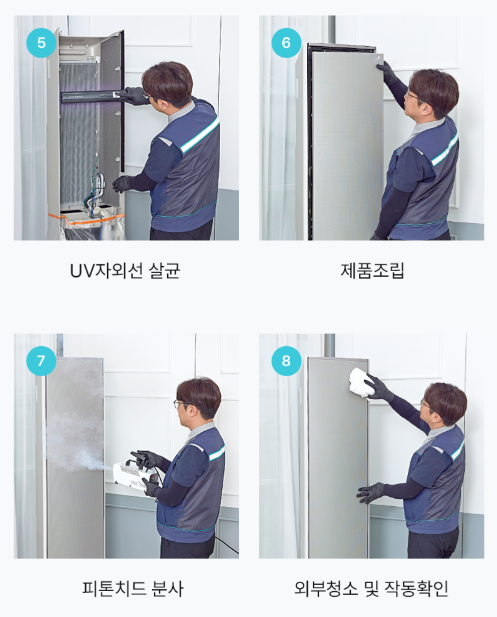 5

UV자외선 살균

6

제품조립

7

피톤치드 분사

8

외부청소 및 작동확인