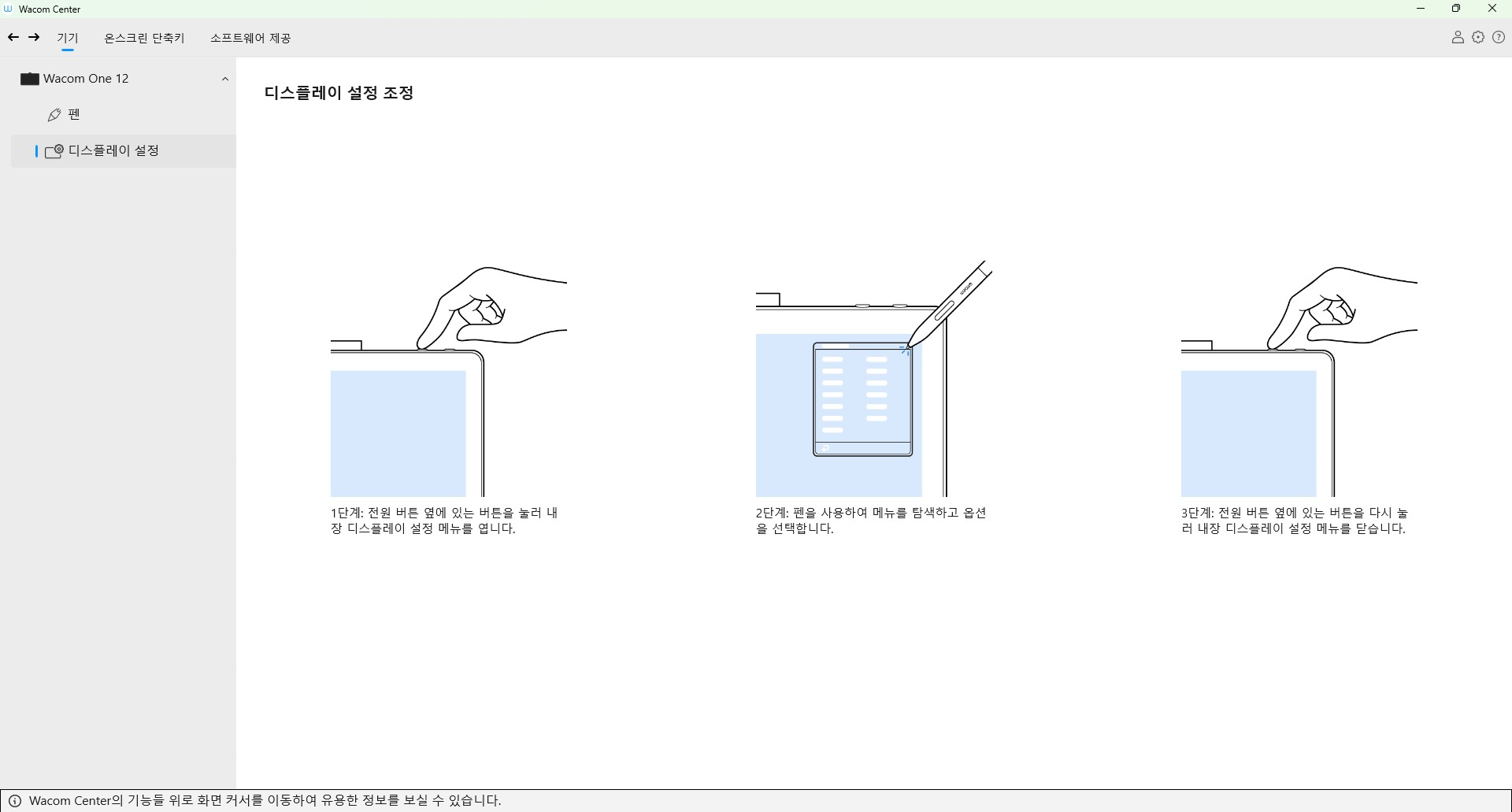 Wacom Center

기기 온스크린 단축키 소프트웨어 제공

Wacom One 12

펜

디스플레이 설정

디스플레이 설정 조정

wacom

1단계: 전원 버튼 옆에 있는 버튼을 눌러 내장 디스플레이 설정 메뉴를 엽니다.

2단계: 펜을 사용하여 메뉴를 탐색하고 옵션을 선택합니다.

3단계: 전원 버튼 옆에 있는 버튼을 다시 눌러 내장 디스플레이 설정 메뉴를 닫습니다.

Wacom Center의 기능들 위로 화면 커서를 이동하여 유용한 정보를 보실 수 있습니다.